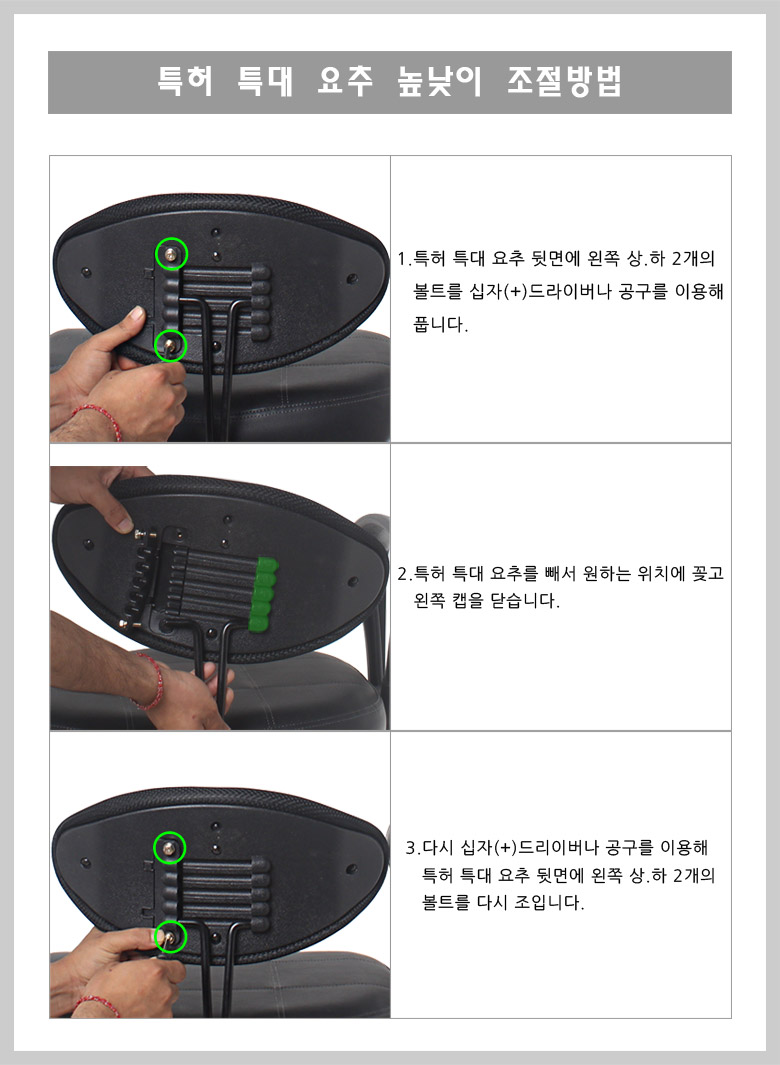 특허 특대 요추 높낮이 조절방법

1.특허 특대 요추 뒷면에 왼쪽 상.하 2개의 볼트를 십자(+)드라이버나 공구를 이용해 풉니다.

2.특허 특대 요추를 빼서 원하는 위치에 꽂고 왼쪽 캡을 닫습니다.

3.다시 십자(+)드리이버나 공구를 이용해 특허 특대 요추 뒷면에 왼쪽 상.하 2개의 볼트를 다시 조입니다.