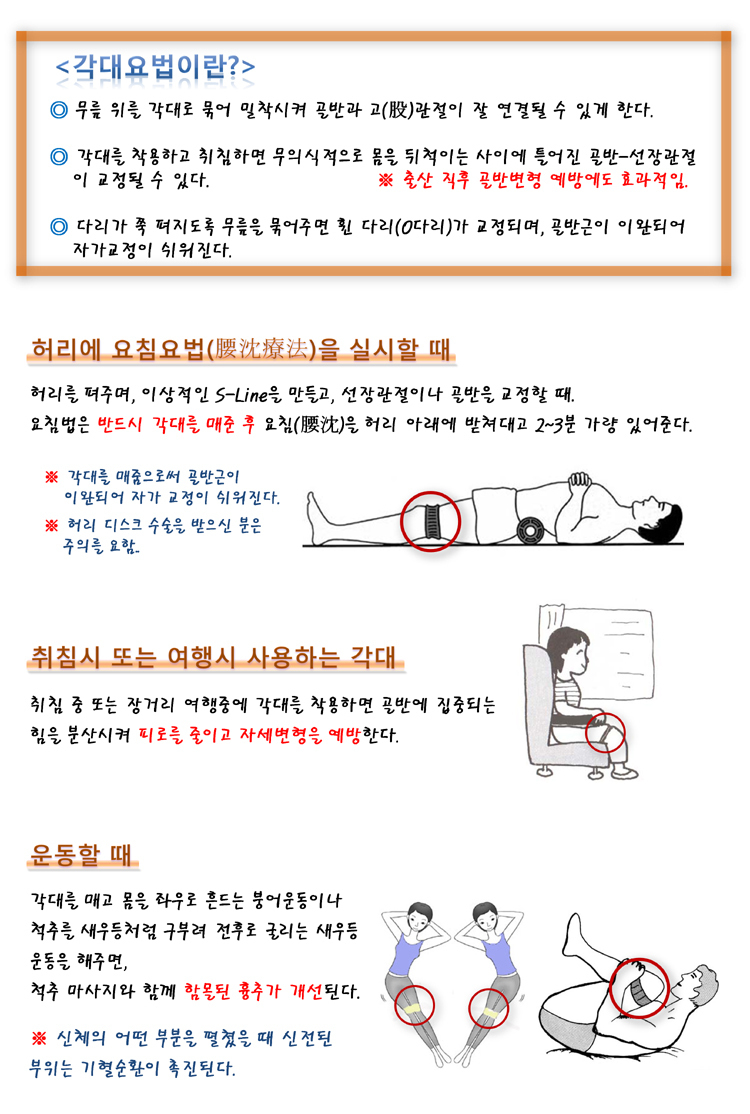 <각대요법이란?>

◎ 무릎 위를 각대로 묶어 밀착시켜 골반과 고(股)관절이 잘 연결될 수 있게 한다.

◎ 각대를 착용하고 취침하면 무의식적으로 몸을 뒤척이는 사이에 틀어진 골반-선장관절이 교정될 수 있다. ※ 출산 직후 골반변형 예방에도 효과적임.

◎ 다리가 쭉 펴지도록 무릎을 묶어주면 휜 다리(O다리)가 교정되며, 골반근이 이완되어 자가교정이 쉬워진다.

허리에 요침요법(腰沈療法)을 실시할 때

허리를 펴주며, 이상적인 S-Line을 만들고, 선장관절이나 골반을 교정할 때.
요침법은 반드시 각대를 매준 후 요침(腰沈)을 허리 아래에 받쳐대고 2~3분 가량 있어준다.

※ 각대를 매줌으로써 골반근이 이완되어 자가 교정이 쉬워진다.
※ 허리 디스크 수술을 받으신 분은 주의를 요함.

취침시 또는 여행시 사용하는 각대

취침 중 또는 장거리 여행중에 각대를 착용하면 골반에 집중되는 힘을 분산시켜 피로를 줄이고 자세변형을 예방한다.

운동할 때

각대를 매고 몸을 좌우로 흔드는 붕어운동이나 척추를 새우등처럼 구부려 전후로 굴리는 새우등 운동을 해주면,
척추 마사지와 함께 함몰된 흉추가 개선된다.

※ 신체의 어떤 부분을 펼쳤을 때 신전된 부위는 기혈순환이 촉진된다.