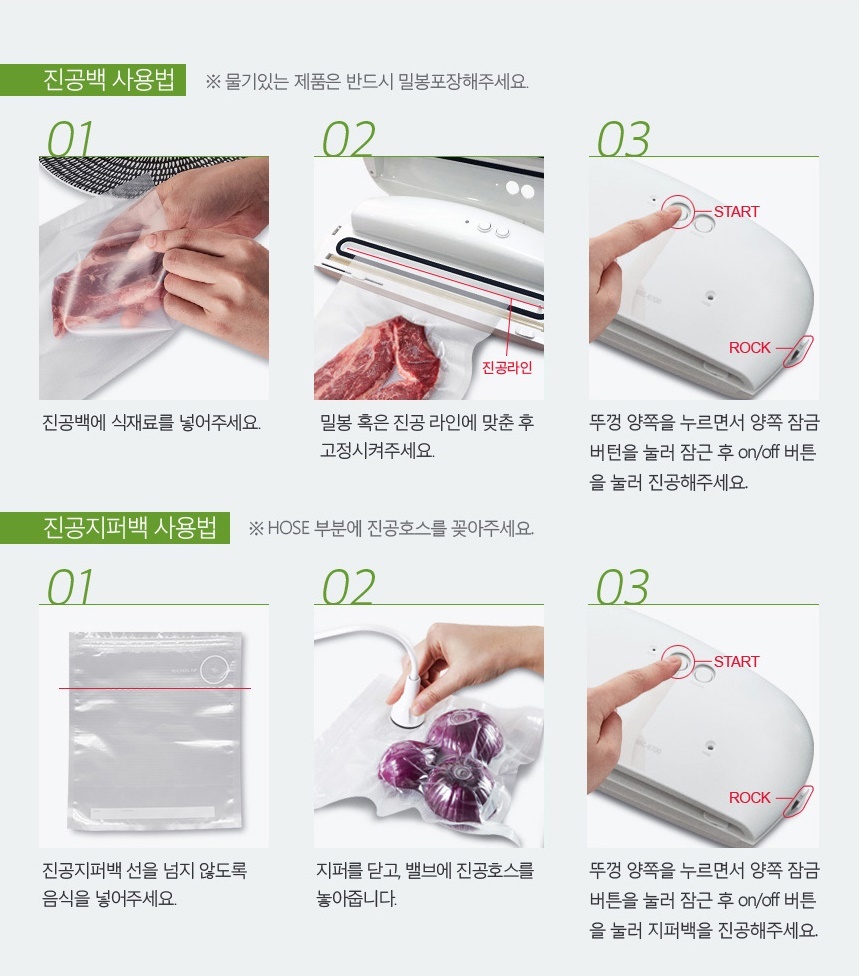 진공백 사용법 ※ 물기있는 제품은 반드시 밀봉포장해주세요.

01

진공백에 식재료를 넣어주세요.

02

진공라인

밀봉 혹은 진공 라인에 맞춘 후 고정시켜주세요.

03

START

ROCK

뚜껑 양쪽을 누르면서 양쪽 잠금 버턴을 눌러 잠근 후 on/off 버튼을 눌러 진공해주세요.

진공지퍼백 사용법 ※ HOSE 부분에 진공호스를 꽂아주세요.

01

진공지퍼백 선을 넘지 않도록 음식을 넣어주세요.

02

지퍼를 닫고, 밸브에 진공호스를 놓아줍니다.

03

START

ROCK

뚜껑 양쪽을 누르면서 양쪽 잠금 버튼을 눌러 잠근 후 on/off 버튼을 눌러 지퍼백을 진공해주세요.