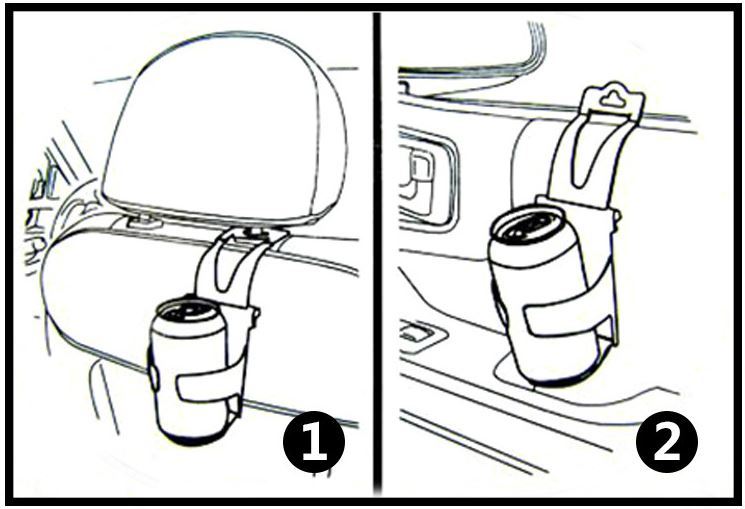 1

2