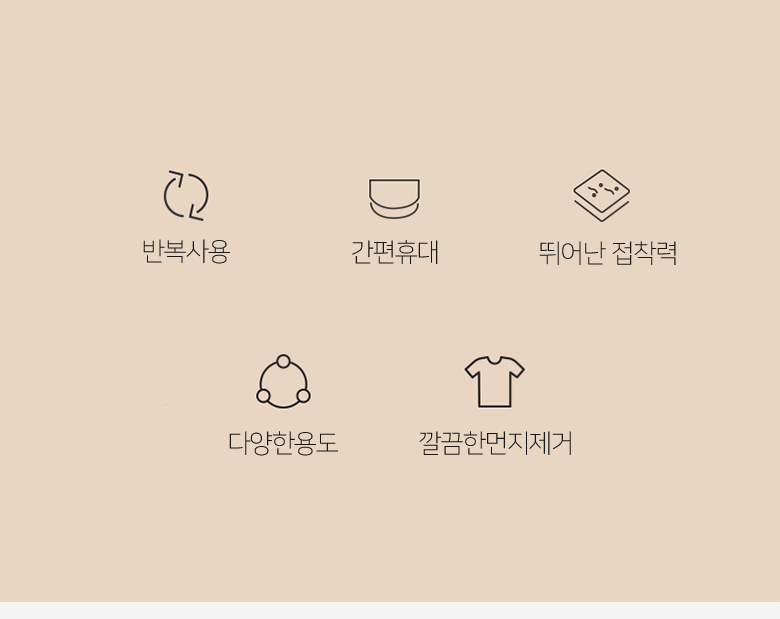 반복사용

간편휴대

뛰어난 접착력

다양한용도

깔끔한먼지제거