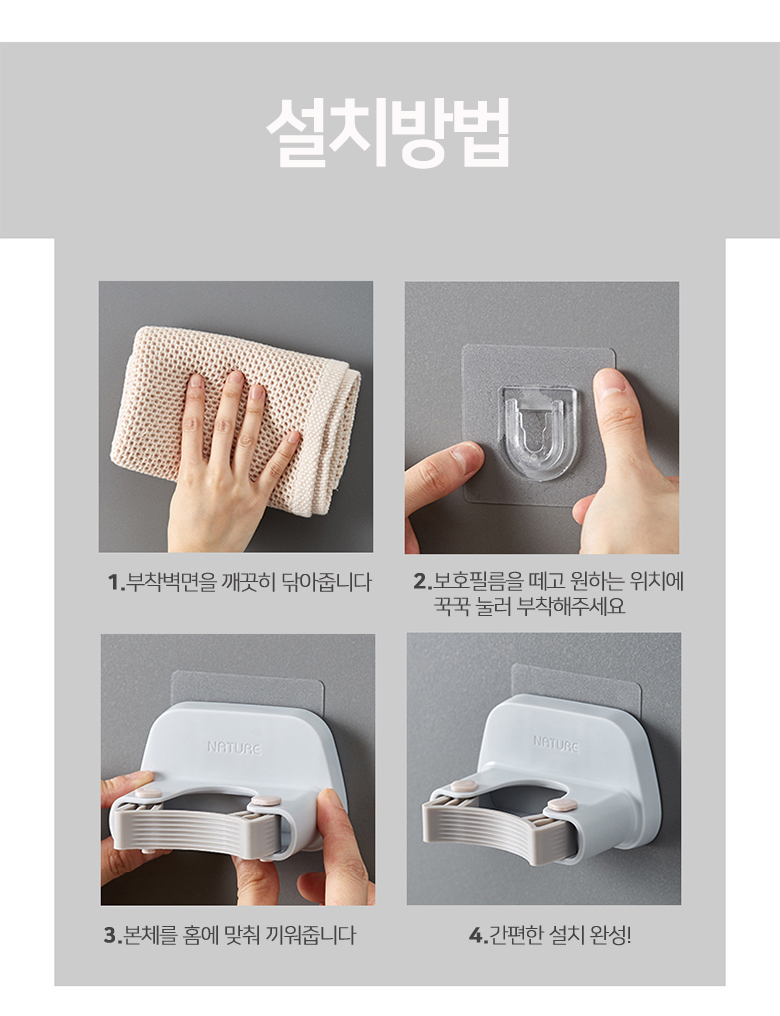 설치방법

1.부착벽면을 깨끗히 닦아줍니다

2.보호필름을 떼고 원하는 위치에 꾹꾹 눌러 부착해주세요

NATURE

3.본체를 홈에 맞춰 끼워줍니다

NATURE

4.간편한 설치 완성!