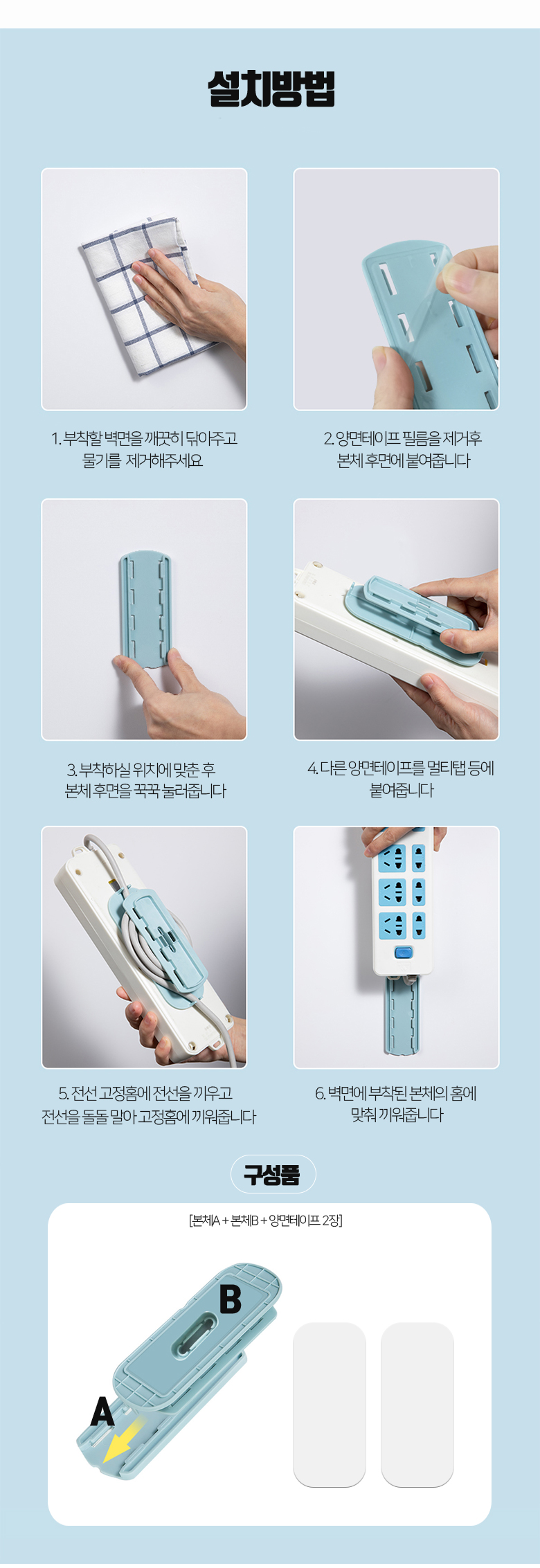 설치방법

1. 부착할 벽면을 깨끗히 닦아주고 물기를 제거해주세요

2. 양면테이프 필름을 제거후 본체 후면에 붙여줍니다

3. 부착하실 위치에 맞춘 후 본체 후면을 꾹꾹 눌러줍니다

4. 다른 양면테이프를 멀티탭 등에 붙여줍니다

5. 전선 고정홈에 전선을 끼우고 전선을 돌돌 말아 고정홈에 끼워줍니다

6. 벽면에 부착된 본체의 홈에 맞춰 끼워줍니다

구성품

[본체A + 본체B + 양면테이프 2장]

B

A