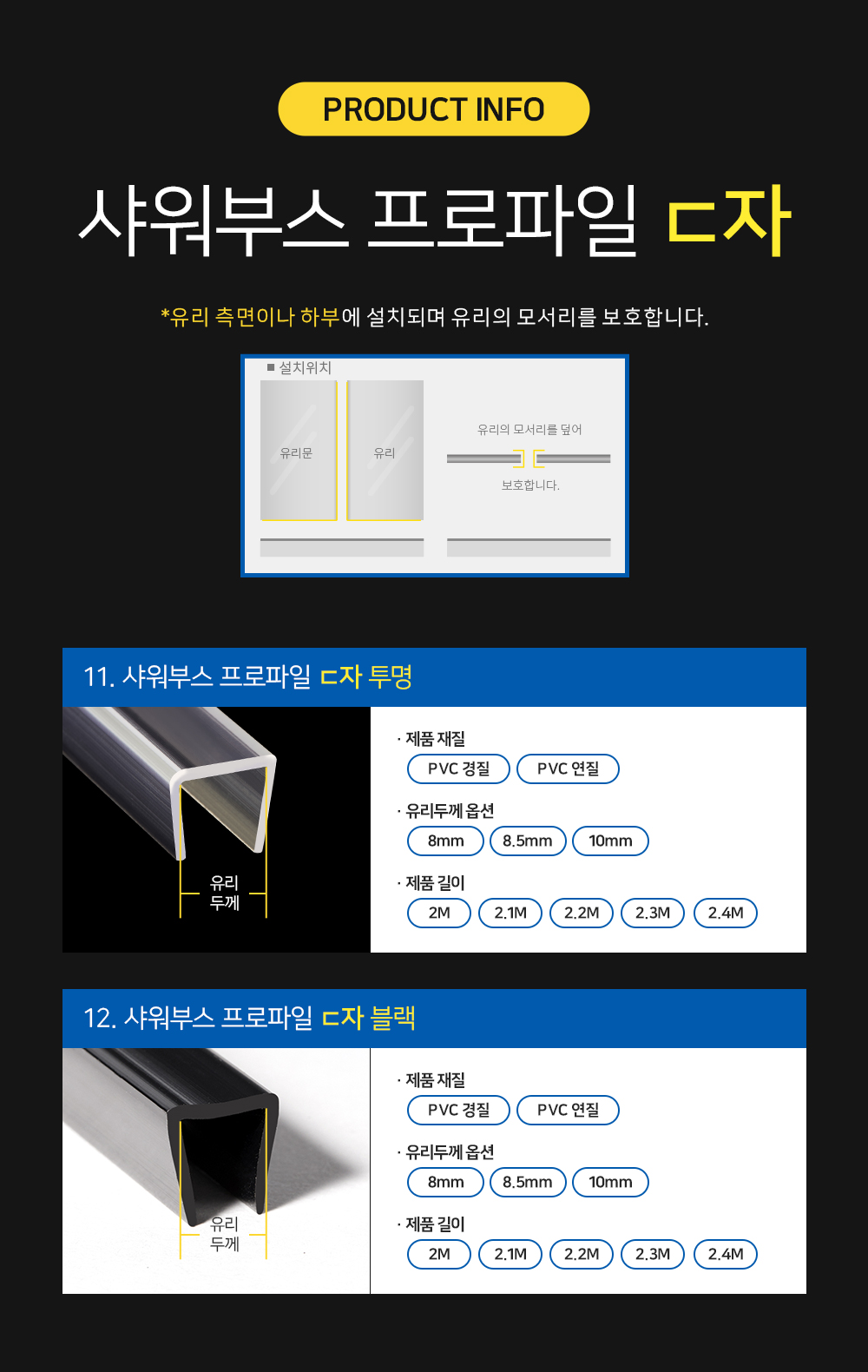 PRODUCT INFO

샤워부스 프로파일 ㄷ자

*유리 측면이나 하부에 설치되며 유리의 모서리를 보호합니다.

■ 설치위치

유리문

유리

유리의 모서리를 덮어

보호합니다.

11. 샤워부스 프로파일 ㄷ자 투명

유리 두께

· 제품 재질

PVC 경질 PVC 연질

· 유리두께 옵션

8mm 8.5mm 10mm

· 제품 길이

2M 2.1M 2.2M 2.3M 2.4M

12. 샤워부스 프로파일 ㄷ자 블랙

유리 두께

· 제품 재질

PVC 경질 PVC 연질

· 유리두께 옵션

8mm 8.5mm 10mm

· 제품 길이

2M 2.1M 2.2M 2.3M 2.4M