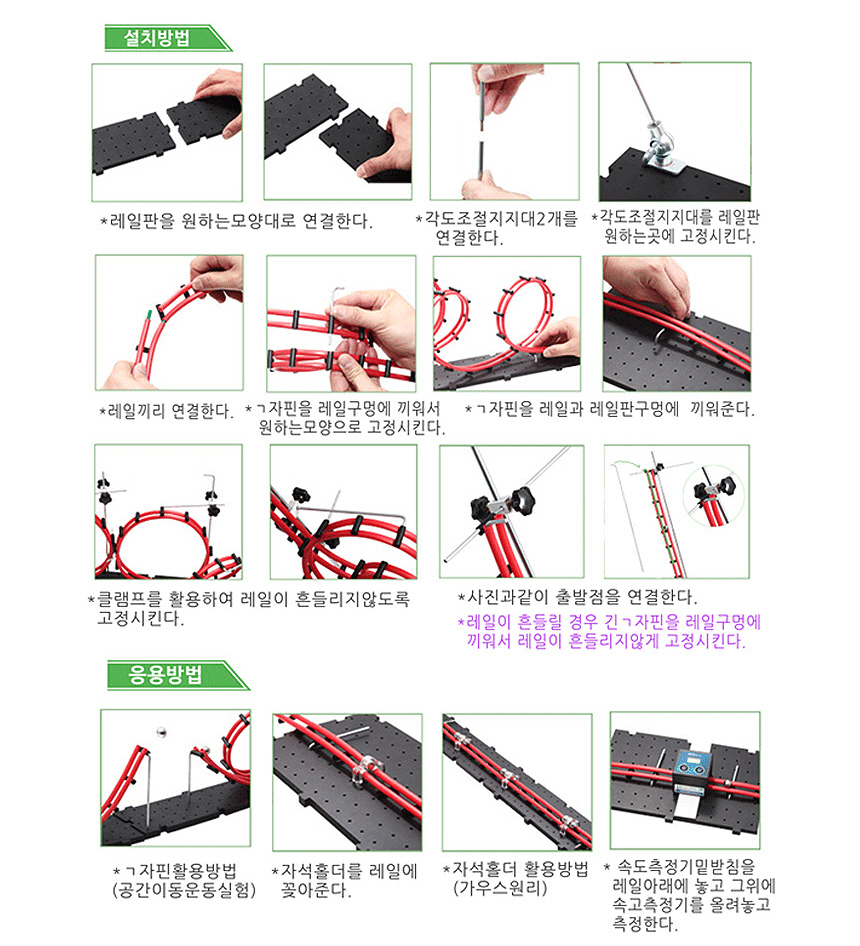 설치방법

*레일판을 원하는모양대로 연결한다.

*각도조절지지대2개를 연결한다.

*각도조절지지대를 레일판 원하는곳에 고정시킨다.

*레일끼리 연결한다.

*ㄱ자핀을 레일구멍에 끼워서 원하는모양으로 고정시킨다.

*ㄱ자핀을 레일과 레일판구멍에 끼워준다.

*클램프를 활용하여 레일이 흔들리지않도록 고정시킨다.

*사진과같이 출발점을 연결한다.

*레일이 흔들릴 경우 긴ㄱ자핀을 레일구멍에 끼워서 레일이 흔들리지않게 고정시킨다.

응용방법

*ㄱ자핀활용방법 (공간이동운동실험)

*자석홀더를 레일에 꽂아준다.

*자석홀더 활용방법 (가우스원리)

* 속도측정기밑받침을 레일아래에 놓고 그위에 속고측정기를 올려놓고 측정한다.