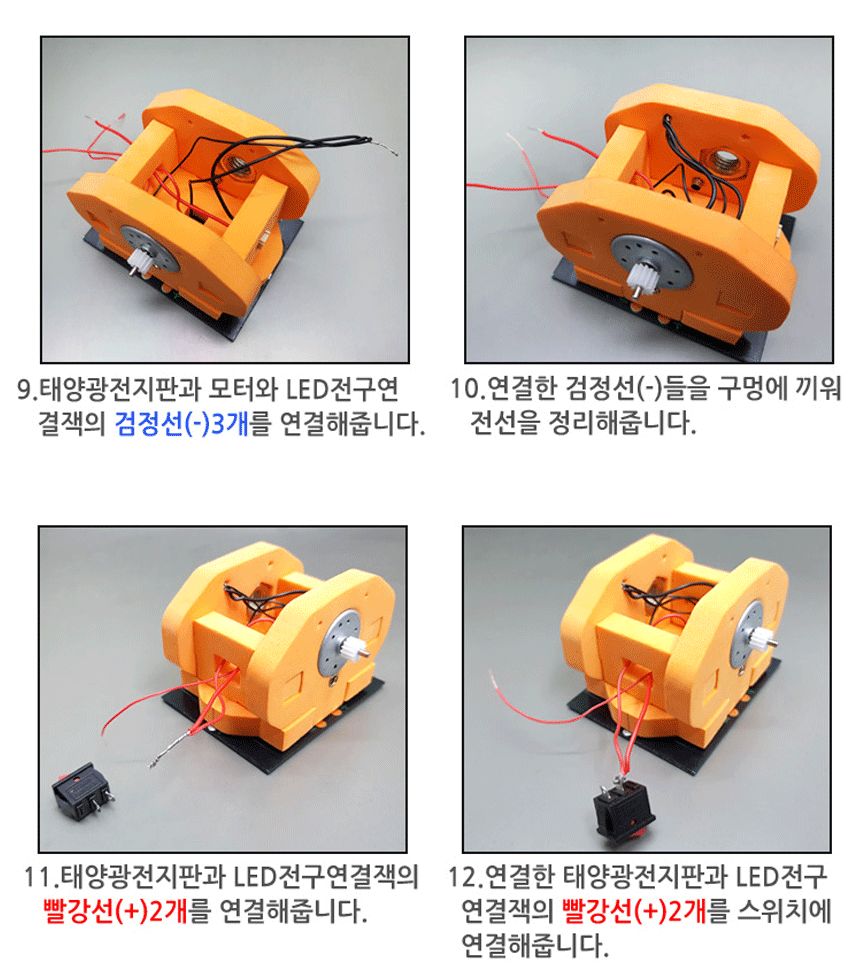 9.태양광전지판과 모터와 LED전구연결잭의 검정선(-)3개를 연결해줍니다.

10.연결한 검정선(-)들을 구멍에 끼워 전선을 정리해줍니다.

11.태양광전지판과 LED전구연결잭의 빨강선(+)2개를 연결해줍니다.

12.연결한 태양광전지판과 LED전구 연결잭의 빨강선(+)2개를 스위치에 연결해줍니다.