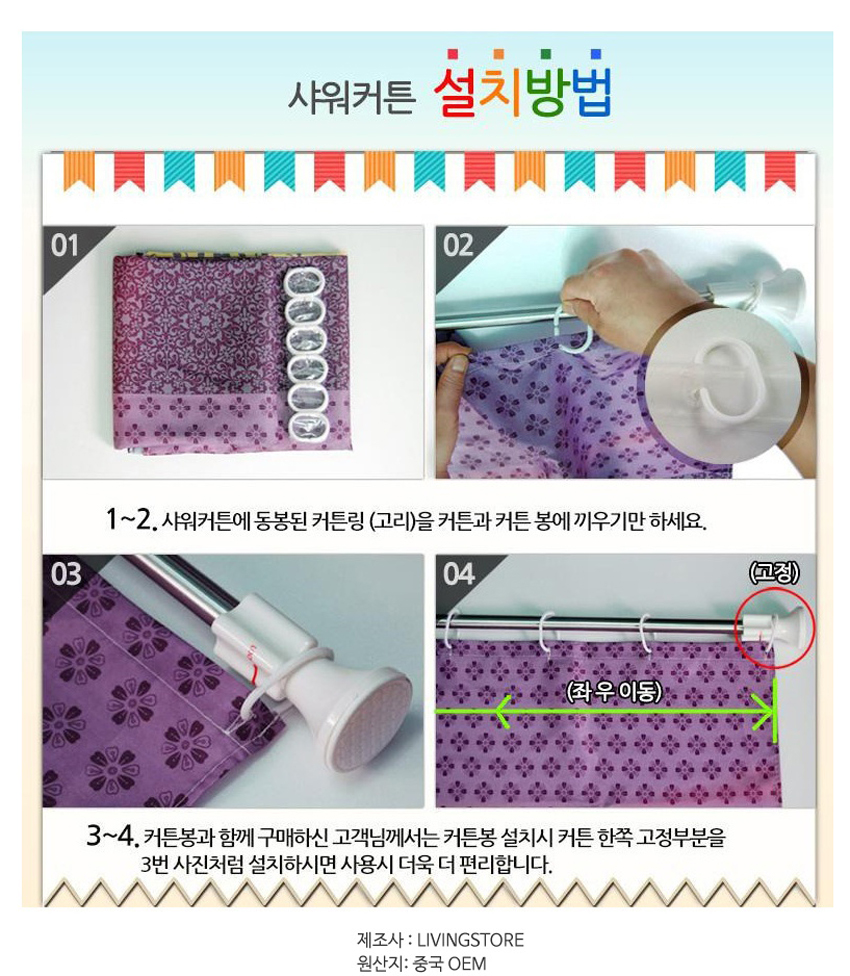 샤워커튼 설치방법

01

02

1~2. 샤워커튼에 동봉된 커튼링 (고리)을 커튼과 커튼 봉에 끼우기만 하세요.

03

04

(고정)

(좌 우 이동)

3~4. 커튼봉과 함께 구매하신 고객님께서는 커튼봉 설치시 커튼 한쪽 고정부분을 3번 사진처럼 설치하시면 사용시 더욱 더 편리합니다.

제조사 : LIVINGSTORE
원산지: 중국 OEM