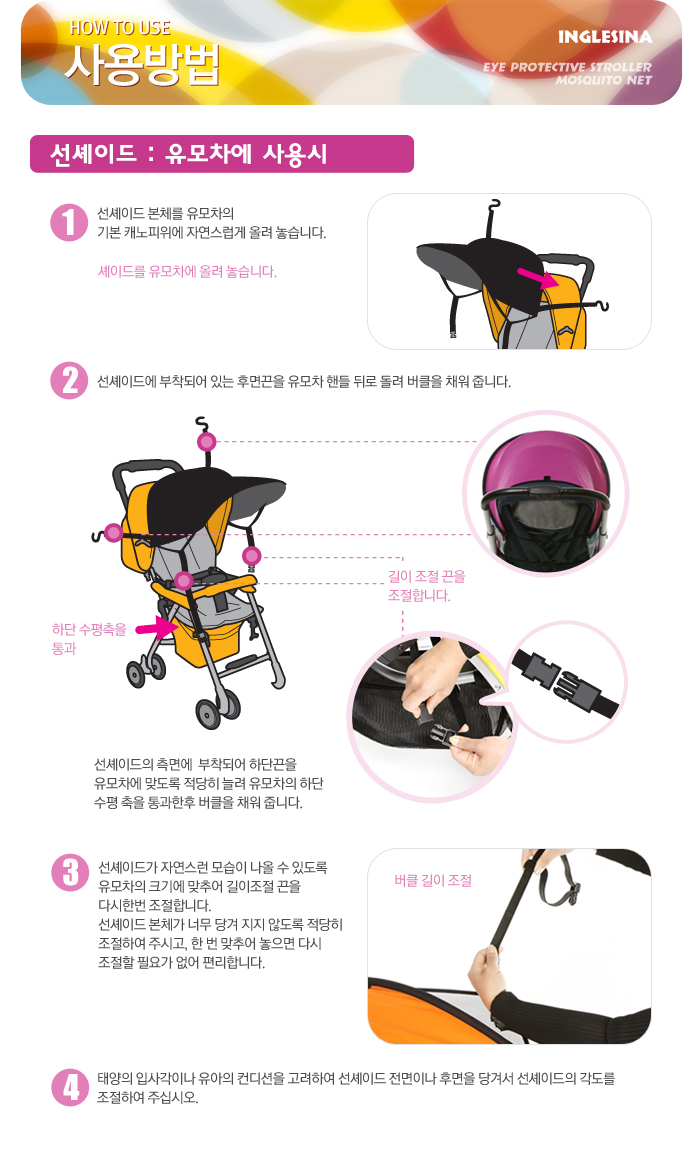 HOW TO USE
사용방법

INGLESINA
EYE PROTECTIVE STROLLER MOSQUITO NET

선셰이드 : 유모차에 사용시

1
선셰이드 본체를 유모차의 기본 캐노피위에 자연스럽게 올려 놓습니다.

셰이드를 유모차에 올려 놓습니다.

2
선셰이드에 부착되어 있는 후면끈을 유모차 핸들 뒤로 돌려 버클을 채워 줍니다.

길이 조절 끈을 조절합니다.

하단 수평축을 통과

선셰이드의 측면에 부착되어 하단끈을 유모차에 맞도록 적당히 늘려 유모차의 하단 수평 축을 통과한후 버클을 채워 줍니다.

3
선셰이드가 자연스런 모습이 나올 수 있도록 유모차의 크기에 맞추어 길이조절 끈을 다시한번 조절합니다.
선셰이드 본체가 너무 당겨 지지 않도록 적당히 조절하여 주시고, 한 번 맞추어 놓으면 다시 조절할 필요가 없어 편리합니다.

버클 길이 조절

4
태양의 입사각이나 유아의 컨디션을 고려하여 선셰이드 전면이나 후면을 당겨서 선셰이드의 각도를 조절하여 주십시오.