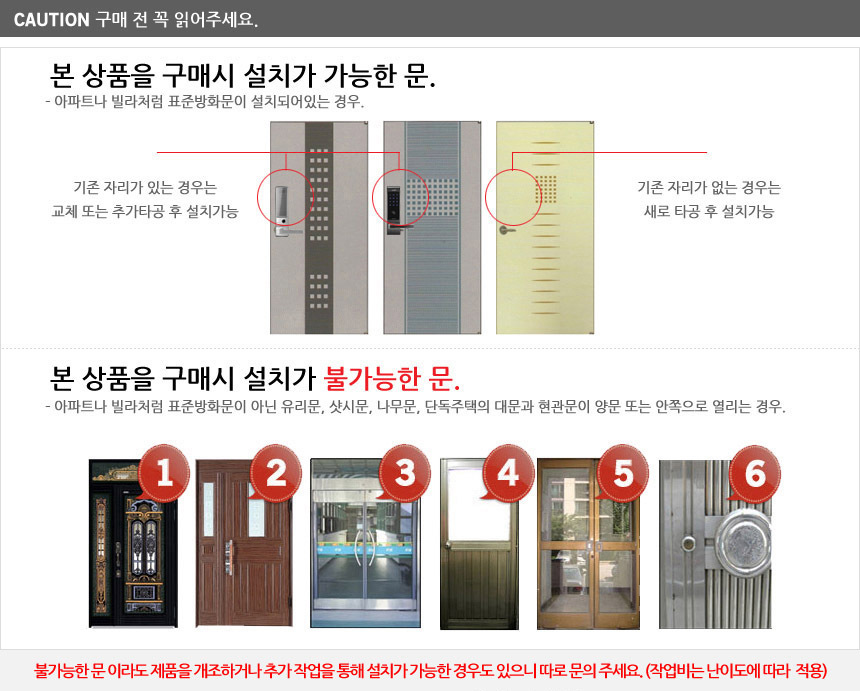 CAUTION 구매 전 꼭 읽어주세요.

본 상품을 구매시 설치가 가능한 문.
- 아파트나 빌라처럼 표준방화문이 설치되어있는 경우.

기존 자리가 있는 경우는 교체 또는 추가타공 후 설치가능

기존 자리가 없는 경우는 새로 타공 후 설치가능

본 상품을 구매시 설치가 불가능한 문.
- 아파트나 빌라처럼 표준방화문이 아닌 유리문, 샷시문, 나무문, 단독주택의 대문과 현관문이 양문 또는 안쪽으로 열리는 경우.

1 2 3 4 5 6

불가능한 문 이라도 제품을 개조하거나 추가 작업을 통해 설치가 가능한 경우도 있으니 따로 문의 주세요. (작업비는 난이도에 따라 적용)