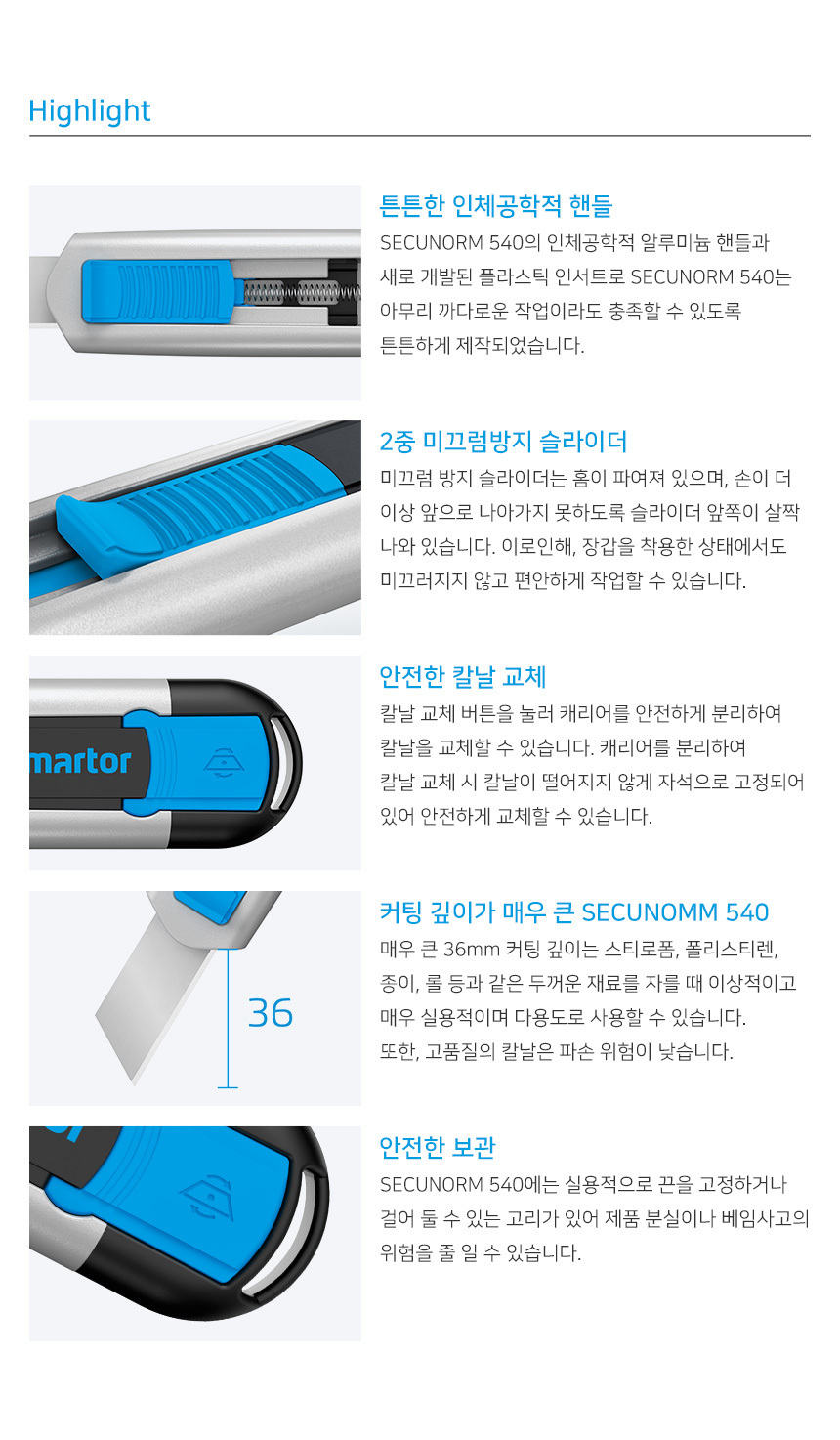 Highlight

튼튼한 인체공학적 핸들

SECUNORM 540의 인체공학적 알루미늄 핸들과 새로 개발된 플라스틱 인서트로 SECUNORM 540는 아무리 까다로운 작업이라도 충족할 수 있도록 튼튼하게 제작되었습니다.

2중 미끄럼방지 슬라이더

미끄럼 방지 슬라이더는 홈이 파여져 있으며, 손이 더 이상 앞으로 나아가지 못하도록 슬라이더 앞쪽이 살짝 나와 있습니다. 이로인해, 장갑을 착용한 상태에서도 미끄러지지 않고 편안하게 작업할 수 있습니다.

martor

안전한 칼날 교체

칼날 교체 버튼을 눌러 캐리어를 안전하게 분리하여 칼날을 교체할 수 있습니다. 캐리어를 분리하여 칼날 교체 시 칼날이 떨어지지 않게 자석으로 고정되어 있어 안전하게 교체할 수 있습니다.

36

커팅 깊이가 매우 큰 SECUNOMM 540

매우 큰 36mm 커팅 깊이는 스티로폼, 폴리스티렌, 종이, 롤 등과 같은 두꺼운 재료를 자를 때 이상적이고 매우 실용적이며 다용도로 사용할 수 있습니다. 또한, 고품질의 칼날은 파손 위험이 낮습니다.

안전한 보관

SECUNORM 540에는 실용적으로 끈을 고정하거나 걸어 둘 수 있는 고리가 있어 제품 분실이나 베임사고의 위험을 줄 일 수 있습니다.