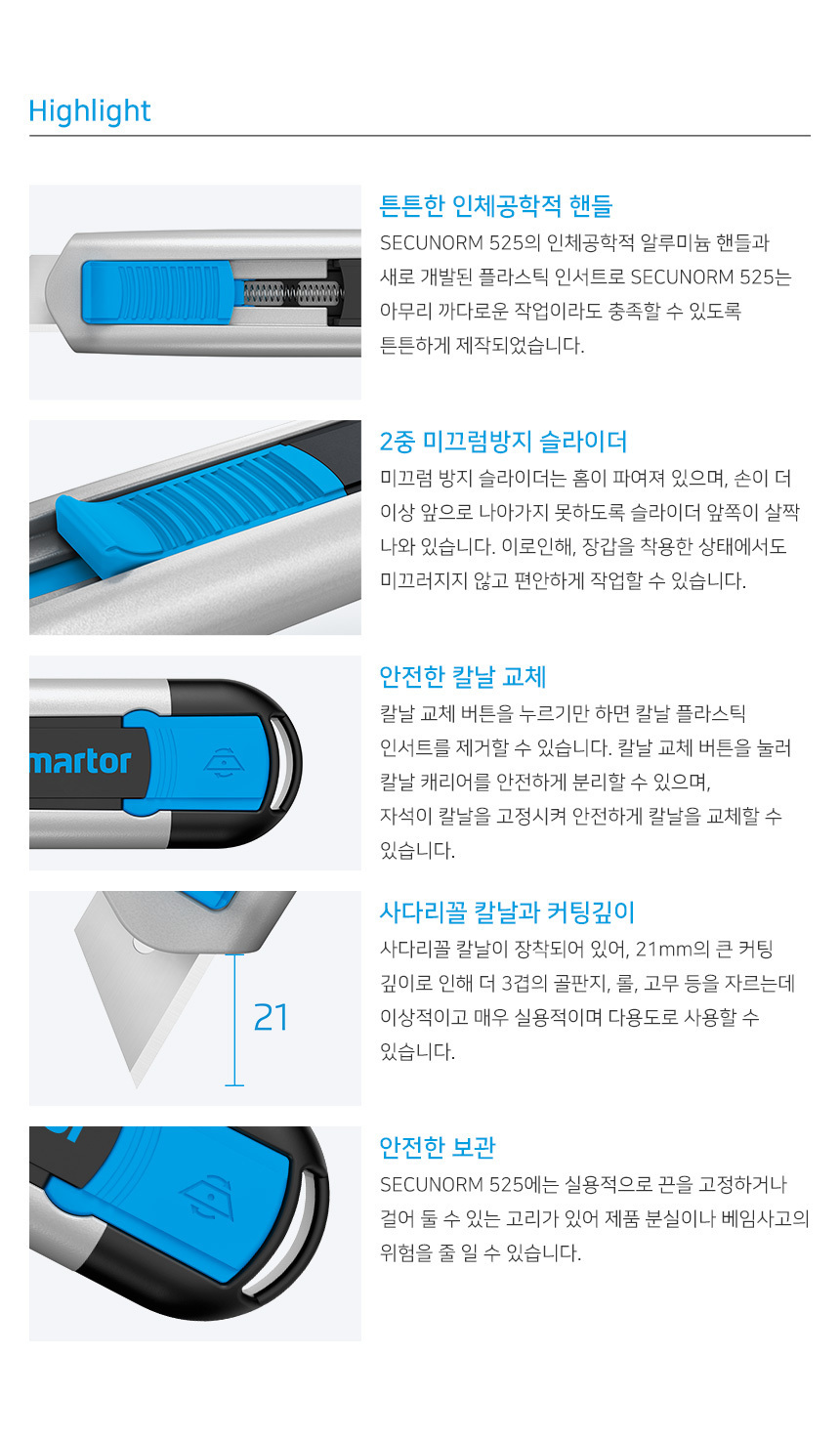 Highlight

튼튼한 인체공학적 핸들

SECUNORM 525의 인체공학적 알루미늄 핸들과 새로 개발된 플라스틱 인서트로 SECUNORM 525는 아무리 까다로운 작업이라도 충족할 수 있도록 튼튼하게 제작되었습니다.

2중 미끄럼방지 슬라이더

미끄럼 방지 슬라이더는 홈이 파여져 있으며, 손이 더 이상 앞으로 나아가지 못하도록 슬라이더 앞쪽이 살짝 나와 있습니다. 이로인해, 장갑을 착용한 상태에서도 미끄러지지 않고 편안하게 작업할 수 있습니다.

martor

안전한 칼날 교체

칼날 교체 버튼을 누르기만 하면 칼날 플라스틱 인서트를 제거할 수 있습니다. 칼날 교체 버튼을 눌러 칼날 캐리어를 안전하게 분리할 수 있으며, 자석이 칼날을 고정시켜 안전하게 칼날을 교체할 수 있습니다.

21

사다리꼴 칼날과 커팅깊이

사다리꼴 칼날이 장착되어 있어, 21mm의 큰 커팅 깊이로 인해 더 3겹의 골판지, 롤, 고무 등을 자르는데 이상적이고 매우 실용적이며 다용도로 사용할 수 있습니다.

안전한 보관

SECUNORM 525에는 실용적으로 끈을 고정하거나 걸어 둘 수 있는 고리가 있어 제품 분실이나 베임사고의 위험을 줄 일 수 있습니다.