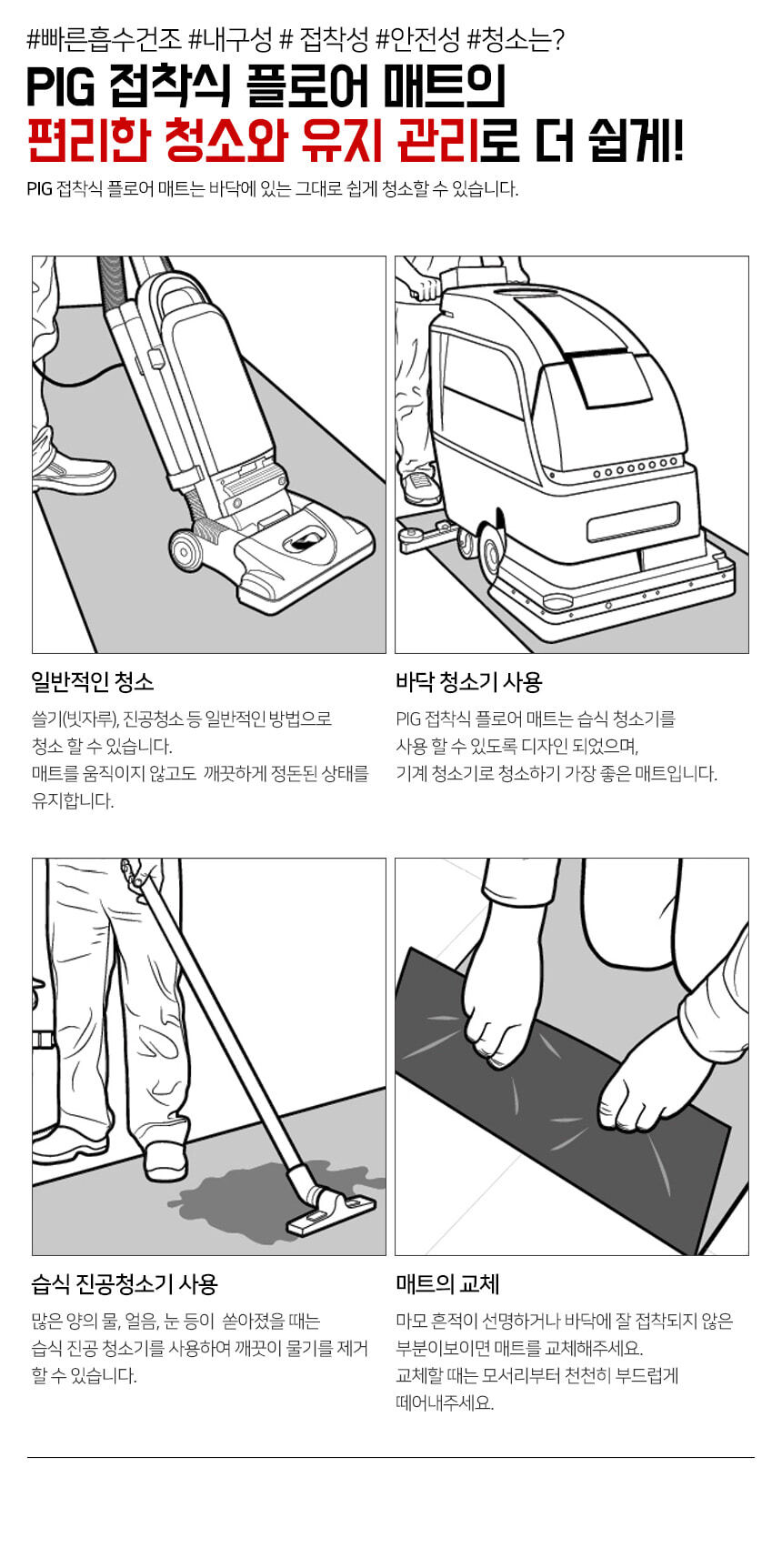 #빠른흡수건조 #내구성 # 접착성 #안전성 #청소는?
PIG 접착식 플로어 매트의
편리한 청소와 유지 관리로 더 쉽게!
PIG 접착식 플로어 매트는 바닥에 있는 그대로 쉽게 청소할 수 있습니다.

일반적인 청소
쓸기(빗자루), 진공청소 등 일반적인 방법으로 청소 할 수 있습니다.
매트를 움직이지 않고도 깨끗하게 정돈된 상태를 유지합니다.

바닥 청소기 사용
PIG 접착식 플로어 매트는 습식 청소기를 사용 할 수 있도록 디자인 되었으며, 기계 청소기로 청소하기 가장 좋은 매트입니다.

습식 진공청소기 사용
많은 양의 물, 얼음, 눈 등이 쏟아졌을 때는 습식 진공 청소기를 사용하여 깨끗이 물기를 제거 할 수 있습니다.

매트의 교체
마모 흔적이 선명하거나 바닥에 잘 접착되지 않은 부분이보이면 매트를 교체해주세요.
교체할 때는 모서리부터 천천히 부드럽게 떼어내주세요.