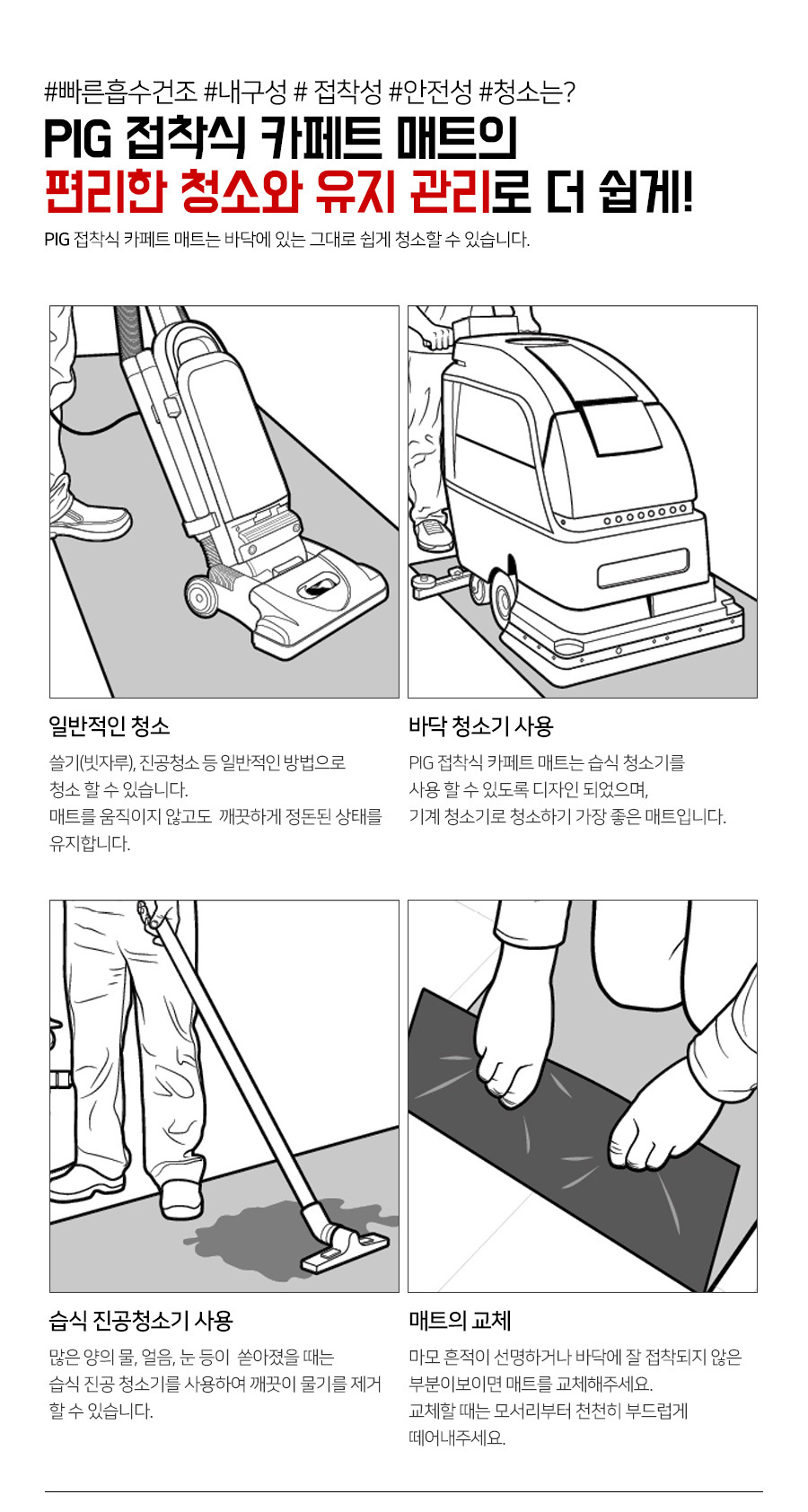 #빠른흡수건조 #내구성 # 접착성 #안전성 #청소는?

PIG 접착식 카페트 매트의
편리한 청소와 유지 관리로 더 쉽게!

PIG 접착식 카페트 매트는 바닥에 있는 그대로 쉽게 청소할 수 있습니다.

일반적인 청소

쓸기(빗자루), 진공청소 등 일반적인 방법으로 청소 할 수 있습니다.
매트를 움직이지 않고도 깨끗하게 정돈된 상태를 유지합니다.

바닥 청소기 사용

PIG 접착식 카페트 매트는 습식 청소기를 사용 할 수 있도록 디자인 되었으며, 기계 청소기로 청소하기 가장 좋은 매트입니다.

습식 진공청소기 사용

많은 양의 물, 얼음, 눈 등이 쏟아졌을 때는 습식 진공 청소기를 사용하여 깨끗이 물기를 제거 할 수 있습니다.

매트의 교체

마모 흔적이 선명하거나 바닥에 잘 접착되지 않은 부분이보이면 매트를 교체해주세요.
교체할 때는 모서리부터 천천히 부드럽게 떼어내주세요.