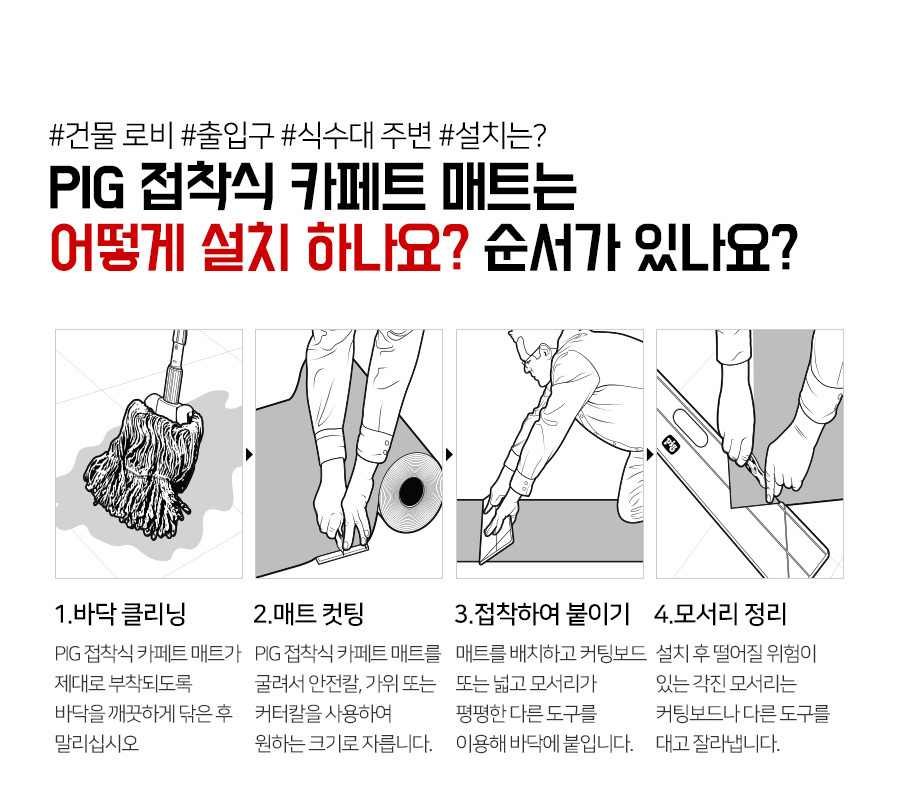 #건물 로비 #출입구 #식수대 주변 #설치는?
PIG 접착식 카페트 매트는
어떻게 설치 하나요? 순서가 있나요?

PIG

1.바닥 클리닝
PIG 접착식 카페트 매트가 제대로 부착되도록 바닥을 깨끗하게 닦은 후 말리십시오

2.매트 컷팅
PIG 접착식 카페트 매트를 굴려서 안전칼, 가위 또는 커터칼을 사용하여 원하는 크기로 자릅니다.

3.접착하여 붙이기
매트를 배치하고 커팅보드 또는 넓고 모서리가 평평한 다른 도구를 이용해 바닥에 붙입니다.

4.모서리 정리
설치 후 떨어질 위험이 있는 각진 모서리는 커팅보드나 다른 도구를 대고 잘라냅니다.