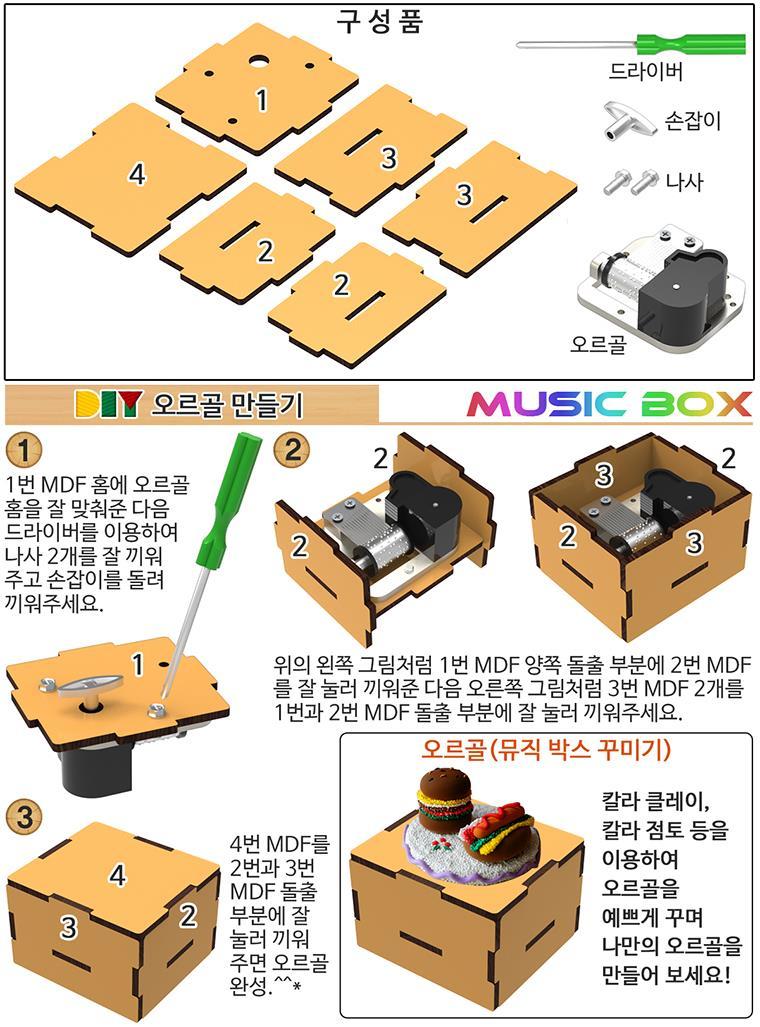 구성품

1

4

3

3

2

2

드라이버

손잡이

나사

오르골

DIY 오르골 만들기

MUSIC BOX

1

1번 MDF 홈에 오르골 홈을 잘 맞춰준 다음 드라이버를 이용하여 나사 2개를 잘 끼워 주고 손잡이를 돌려 끼워주세요.

1

2

2

2

3

2

2

3

위의 왼쪽 그림처럼 1번 MDF 양쪽 돌출 부분에 2번 MDF를 잘 눌러 끼워준 다음 오른쪽 그림처럼 3번 MDF 2개를 1번과 2번 MDF 돌출 부분에 잘 눌러 끼워주세요.

3

4

3

2

4번 MDF를 2번과 3번 MDF 돌출 부분에 잘 눌러 끼워 주면 오르골 완성.^^*

오르골(뮤직 박스 꾸미기)

칼라 클레이, 칼라 점토 등을 이용하여 오르골을 예쁘게 꾸며 나만의 오르골을 만들어 보세요!