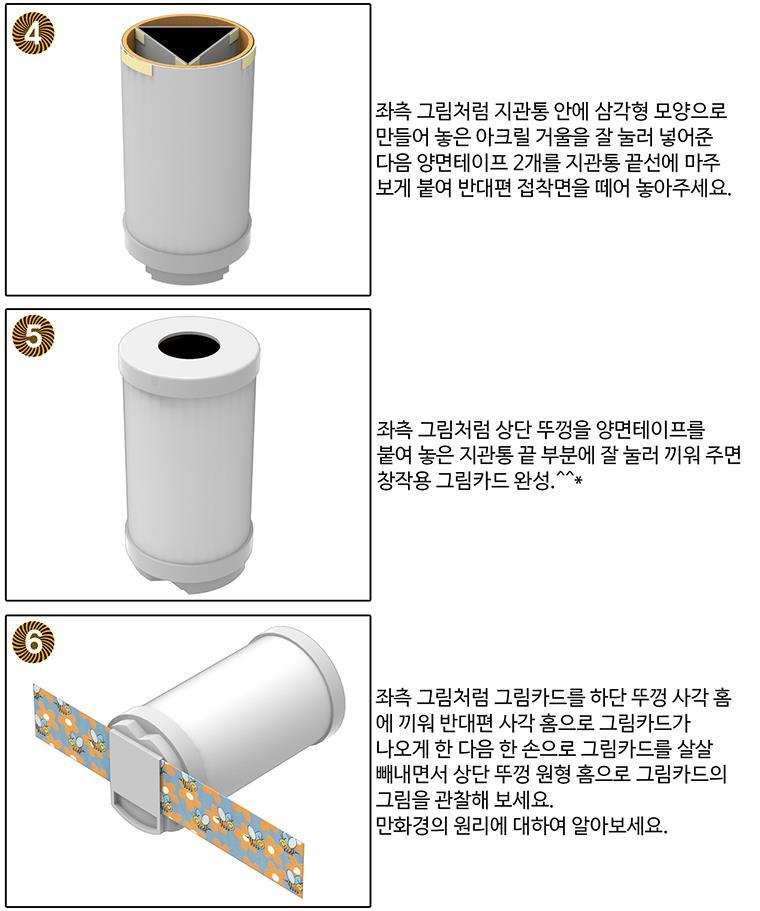 4

좌측 그림처럼 지관통 안에 삼각형 모양으로 만들어 놓은 아크릴 거울을 잘 눌러 넣어준 다음 양면테이프 2개를 지관통 끝선에 마주 보게 붙여 반대편 접착면을 떼어 놓아주세요.

5

좌측 그림처럼 상단 뚜껑을 양면테이프를 붙여 놓은 지관통 끝 부분에 잘 눌러 끼워 주면 창작용 그림카드 완성.^^*

6

좌측 그림처럼 그림카드를 하단 뚜껑 사각 홈에 끼워 반대편 사각 홈으로 그림카드가 나오게 한 다음 한 손으로 그림카드를 살살 빼내면서 상단 뚜껑 원형 홈으로 그림카드의 그림을 관찰해 보세요.
만화경의 원리에 대하여 알아보세요.