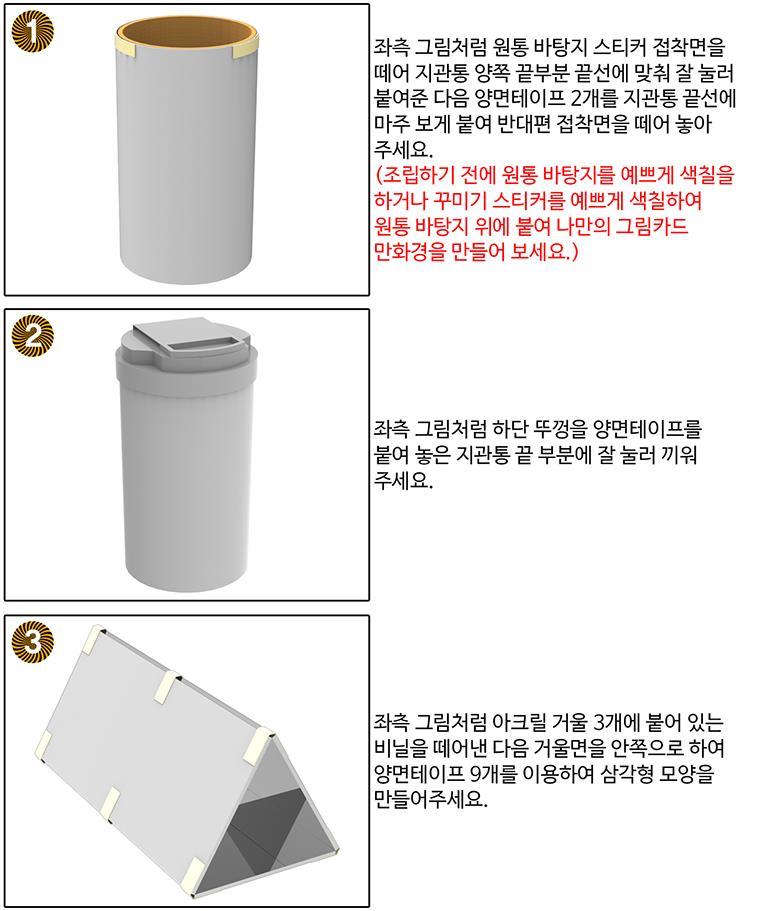 1

좌측 그림처럼 원통 바탕지 스티커 접착면을 떼어 지관통 양쪽 끝부분 끝선에 맞춰 잘 눌러 붙여준 다음 양면테이프 2개를 지관통 끝선에 마주 보게 붙여 반대편 접착면을 떼어 놓아 주세요.
(조립하기 전에 원통 바탕지를 예쁘게 색칠을 하거나 꾸미기 스티커를 예쁘게 색칠하여 원통 바탕지 위에 붙여 나만의 그림카드 만화경을 만들어 보세요.)

2

좌측 그림처럼 하단 뚜껑을 양면테이프를 붙여 놓은 지관통 끝 부분에 잘 눌러 끼워 주세요.

3

좌측 그림처럼 아크릴 거울 3개에 붙어 있는 비닐을 떼어낸 다음 거울면을 안쪽으로 하여 양면테이프 9개를 이용하여 삼각형 모양을 만들어주세요.