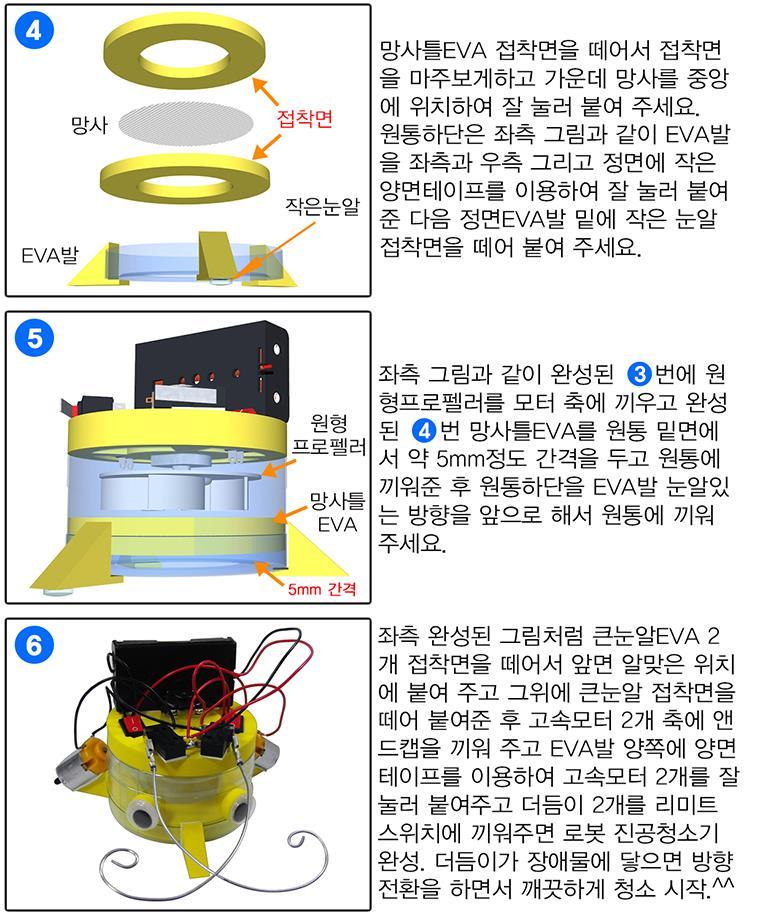 4

망사

접착면

작은눈알

EVA발

망사틀EVA 접착면을 떼어서 접착면을 마주보게하고 가운데 망사를 중앙에 위치하여 잘 눌러 붙여 주세요. 원통하단은 좌측 그림과 같이 EVA발을 좌측과 우측 그리고 정면에 작은 양면테이프를 이용하여 잘 눌러 붙여준 다음 정면EVA발 밑에 작은 눈알 접착면을 떼어 붙여 주세요.

5

원형 프로펠러

망사틀 EVA

5mm 간격

좌측 그림과 같이 완성된 3번에 원형프로펠러를 모터 축에 끼우고 완성된 4번 망사틀EVA를 원통 밑면에서 약 5mm정도 간격을 두고 원통에 끼워준 후 원통하단을 EVA발 눈알있는 방향을 앞으로 해서 원통에 끼워 주세요.

6

좌측 완성된 그림처럼 큰눈알EVA 2개 접착면을 떼어서 앞면 알맞은 위치에 붙여 주고 그위에 큰눈알 접착면을 떼어 붙여준 후 고속모터 2개 축에 앤드캡을 끼워 주고 EVA발 양쪽에 양면테이프를 이용하여 고속모터 2개를 잘 눌러 붙여주고 더듬이 2개를 리미트 스위치에 끼워주면 로봇 진공청소기 완성. 더듬이가 장애물에 닿으면 방향전환을 하면서 깨끗하게 청소 시작.^^