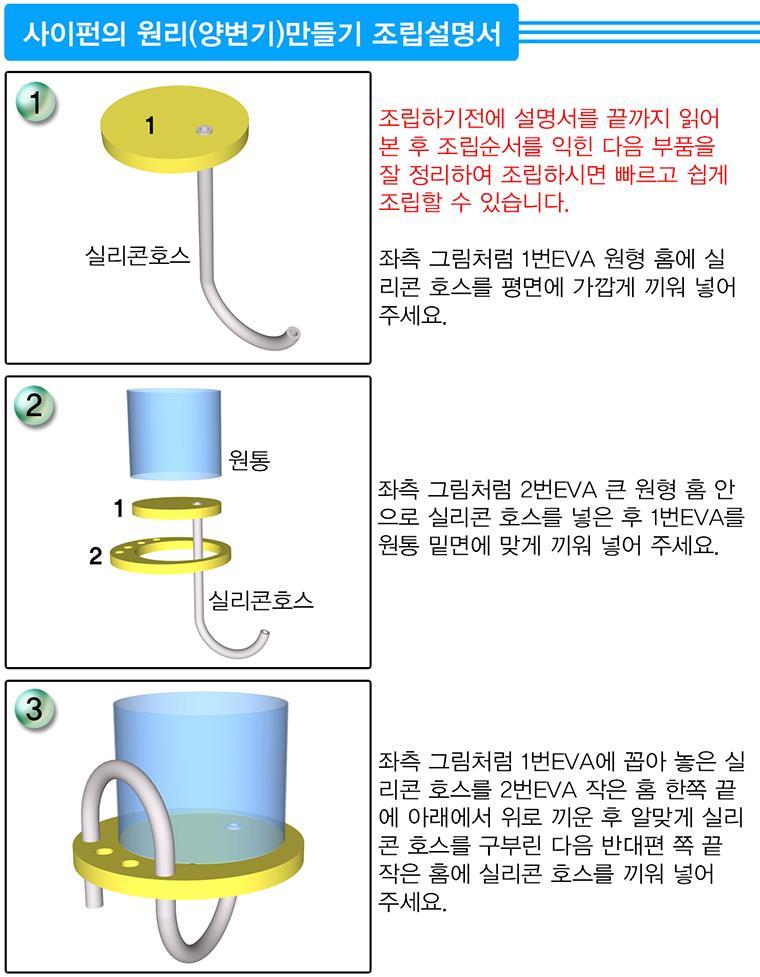 사이펀의 원리(양변기)만들기 조립설명서

1

1

실리콘호스

조립하기전에 설명서를 끝까지 읽어 본 후 조립순서를 익힌 다음 부품을 잘 정리하여 조립하시면 빠르고 쉽게 조립할 수 있습니다.

좌측 그림처럼 1번EVA 원형 홈에 실리콘 호스를 평면에 가깝게 끼워 넣어 주세요.

2

원통

1

2

실리콘호스

좌측 그림처럼 2번EVA 큰 원형 홈 안으로 실리콘 호스를 넣은 후 1번EVA를 원통 밑면에 맞게 끼워 넣어 주세요.

3

좌측 그림처럼 1번EVA에 꼽아 놓은 실리콘 호스를 2번EVA 작은 홈 한쪽 끝에 아래에서 위로 끼운 후 알맞게 실리콘 호스를 구부린 다음 반대편 쪽 끝 작은 홈에 실리콘 호스를 끼워 넣어 주세요.