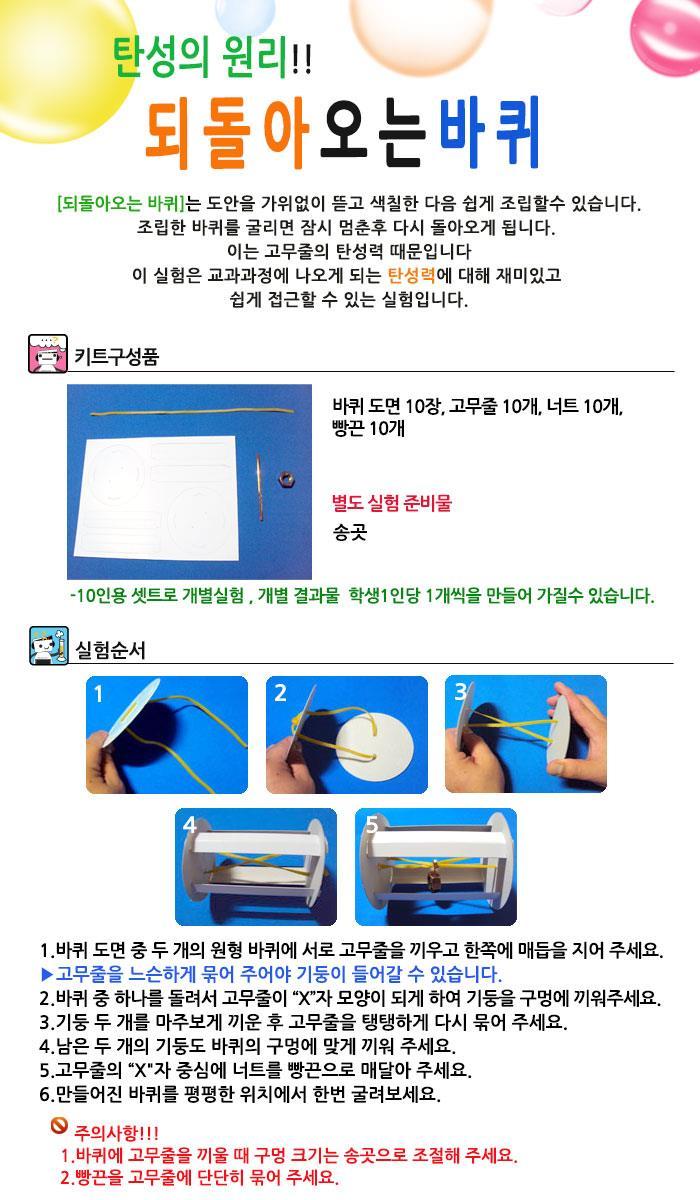 탄성의 원리!!

되돌아오는바퀴

[되돌아오는 바퀴]는 도안을 가위없이 뜯고 색칠한 다음 쉽게 조립할수 있습니다. 조립한 바퀴를 굴리면 잠시 멈춘후 다시 돌아오게 됩니다. 이는 고무줄의 탄성력 때문입니다 이 실험은 교과과정에 나오게 되는 탄성력에 대해 재미있고 쉽게 접근할 수 있는 실험입니다.

키트구성품

바퀴 도면 10장, 고무줄 10개, 너트 10개, 빵끈 10개

별도 실험 준비물

송곳

-10인용 셋트로 개별실험 , 개별 결과물 학생1인당 1개씩을 만들어 가질수 있습니다.

실험순서

1

2

3

4

5

1.바퀴 도면 중 두 개의 원형 바퀴에 서로 고무줄을 끼우고 한쪽에 매듭을 지어 주세요.
▶고무줄을 느슨하게 묶어 주어야 기둥이 들어갈 수 있습니다.
2.바퀴 중 하나를 돌려서 고무줄이 "X"자 모양이 되게 하여 기둥을 구멍에 끼워주세요.
3.기둥 두 개를 마주보게 끼운 후 고무줄을 탱탱하게 다시 묶어 주세요.
4.남은 두 개의 기둥도 바퀴의 구멍에 맞게 끼워 주세요.
5.고무줄의 "X"자 중심에 너트를 빵끈으로 매달아 주세요.
6.만들어진 바퀴를 평평한 위치에서 한번 굴려보세요.

주의사항!!!
1.바퀴에 고무줄을 끼울 때 구멍 크기는 송곳으로 조절해 주세요.
2.빵끈을 고무줄에 단단히 묶어 주세요.