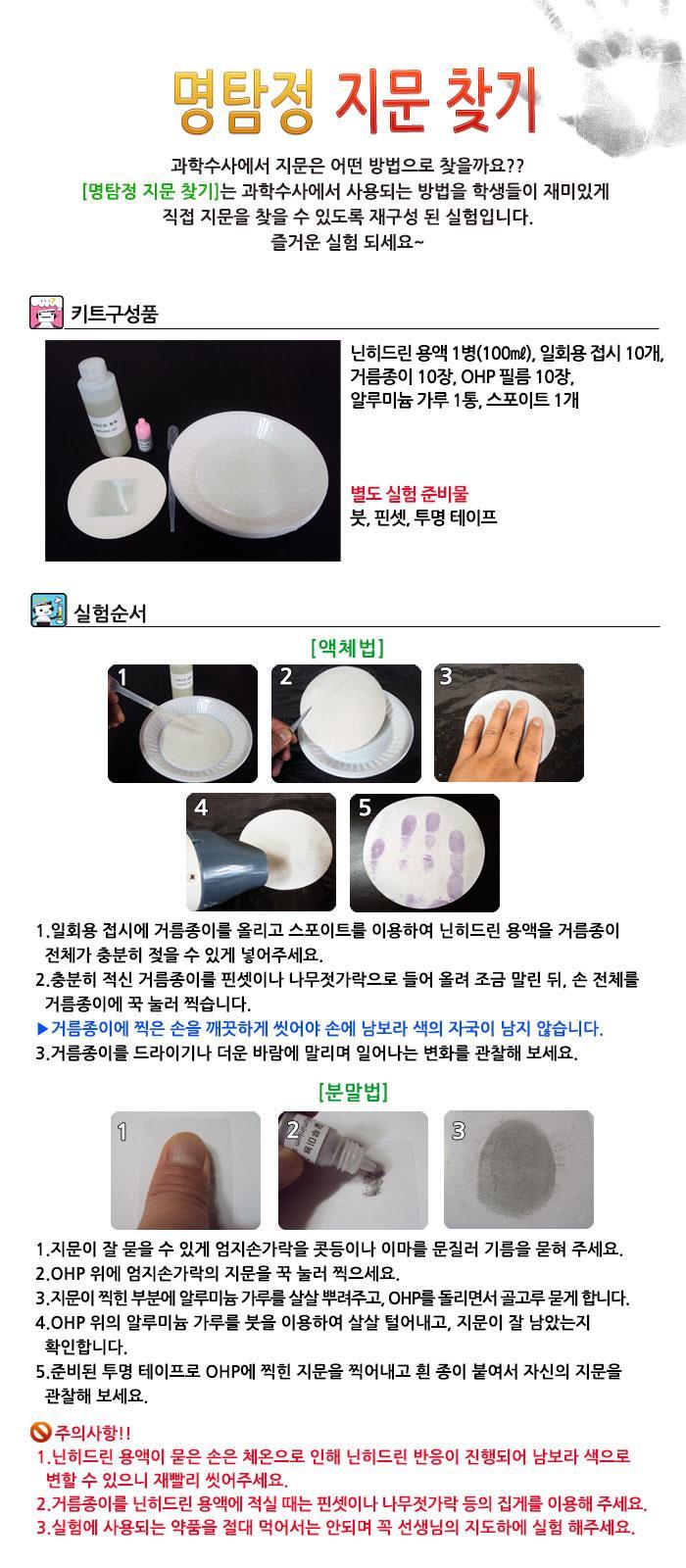 명탐정 지문 찾기

과학수사에서 지문은 어떤 방법으로 찾을까요??
[명탐정 지문 찾기]는 과학수사에서 사용되는 방법을 학생들이 재미있게 직접 지문을 찾을 수 있도록 재구성 된 실험입니다.
즐거운 실험 되세요~

키트구성품

닌히드린 용액 1병(100㎖), 일회용 접시 10개, 거름종이 10장, OHP 필름 10장, 알루미늄 가루 1통, 스포이트 1개

별도 실험 준비물
붓, 핀셋, 투명 테이프

실험순서

[액체법]

1 2 3 4 5

1.일회용 접시에 거름종이를 올리고 스포이트를 이용하여 닌히드린 용액을 거름종이 전체가 충분히 젖을 수 있게 넣어주세요.
2.충분히 적신 거름종이를 핀셋이나 나무젓가락으로 들어 올려 조금 말린 뒤, 손 전체를 거름종이에 꾹 눌러 찍습니다.
▶거름종이에 찍은 손을 깨끗하게 씻어야 손에 남보라 색의 자국이 남지 않습니다.
3.거름종이를 드라이기나 더운 바람에 말리며 일어나는 변화를 관찰해 보세요.

[분말법]

1 2 3

1.지문이 잘 묻을 수 있게 엄지손가락을 콧등이나 이마를 문질러 기름을 묻혀 주세요.
2.OHP 위에 엄지손가락의 지문을 꾹 눌러 찍으세요.
3.지문이 찍힌 부분에 알루미늄 가루를 살살 뿌려주고, OHP를 돌리면서 골고루 묻게 합니다.
4.OHP 위의 알루미늄 가루를 붓을 이용하여 살살 털어내고, 지문이 잘 남았는지 확인합니다.
5.준비된 투명 테이프로 OHP에 찍힌 지문을 찍어내고 흰 종이 붙여서 자신의 지문을 관찰해 보세요.

주의사항!!
1.닌히드린 용액이 묻은 손은 체온으로 인해 닌히드린 반응이 진행되어 남보라 색으로 변할 수 있으니 재빨리 씻어주세요.
2.거름종이를 닌히드린 용액에 적실 때는 핀셋이나 나무젓가락 등의 집게를 이용해 주세요.
3.실험에 사용되는 약품을 절대 먹어서는 안되며 꼭 선생님의 지도하에 실험 해주세요.