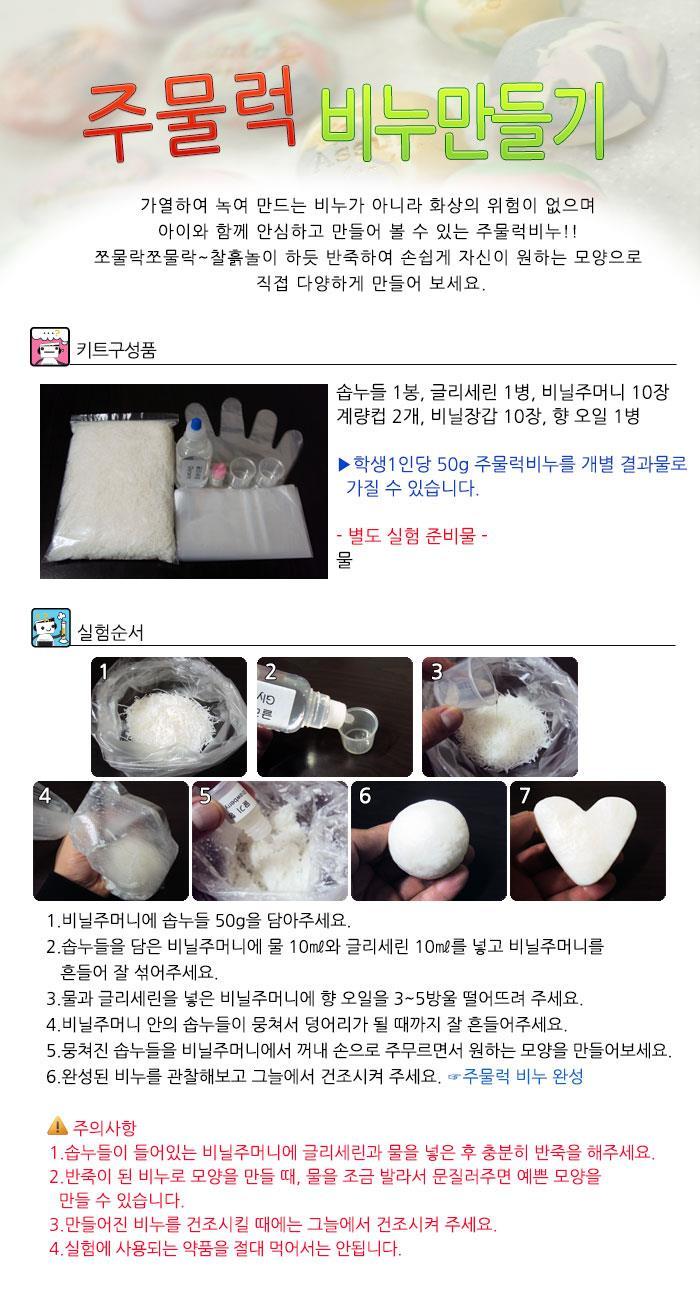 주물럭 비누만들기

가열하여 녹여 만드는 비누가 아니라 화상의 위험이 없으며
아이와 함께 안심하고 만들어 볼 수 있는 주물럭비누!!
쪼물락쪼물락~찰흙놀이 하듯 반죽하여 손쉽게 자신이 원하는 모양으로
직접 다양하게 만들어 보세요.

키트구성품

솝누들 1봉, 글리세린 1병, 비닐주머니 10장
계량컵 2개, 비닐장갑 10장, 향 오일 1병

▶학생1인당 50g 주물럭비누를 개별 결과물로 가질 수 있습니다.

- 별도 실험 준비물 -
물

실험순서

1 2 3
4 5 6 7

1.비닐주머니에 솝누들 50g을 담아주세요.
2.솝누들을 담은 비닐주머니에 물 10㎖와 글리세린 10㎖를 넣고 비닐주머니를 흔들어 잘 섞어주세요.
3.물과 글리세린을 넣은 비닐주머니에 향 오일을 3~5방울 떨어뜨려 주세요.
4.비닐주머니 안의 솝누들이 뭉쳐서 덩어리가 될 때까지 잘 흔들어주세요.
5.뭉쳐진 솝누들을 비닐주머니에서 꺼내 손으로 주무르면서 원하는 모양을 만들어보세요.
6.완성된 비누를 관찰해보고 그늘에서 건조시켜 주세요. ☞주물럭 비누 완성

⚠ 주의사항
1.솝누들이 들어있는 비닐주머니에 글리세린과 물을 넣은 후 충분히 반죽을 해주세요.
2.반죽이 된 비누로 모양을 만들 때, 물을 조금 발라서 문질러주면 예쁜 모양을 만들 수 있습니다.
3.만들어진 비누를 건조시킬 때에는 그늘에서 건조시켜 주세요.
4.실험에 사용되는 약품을 절대 먹어서는 안됩니다.