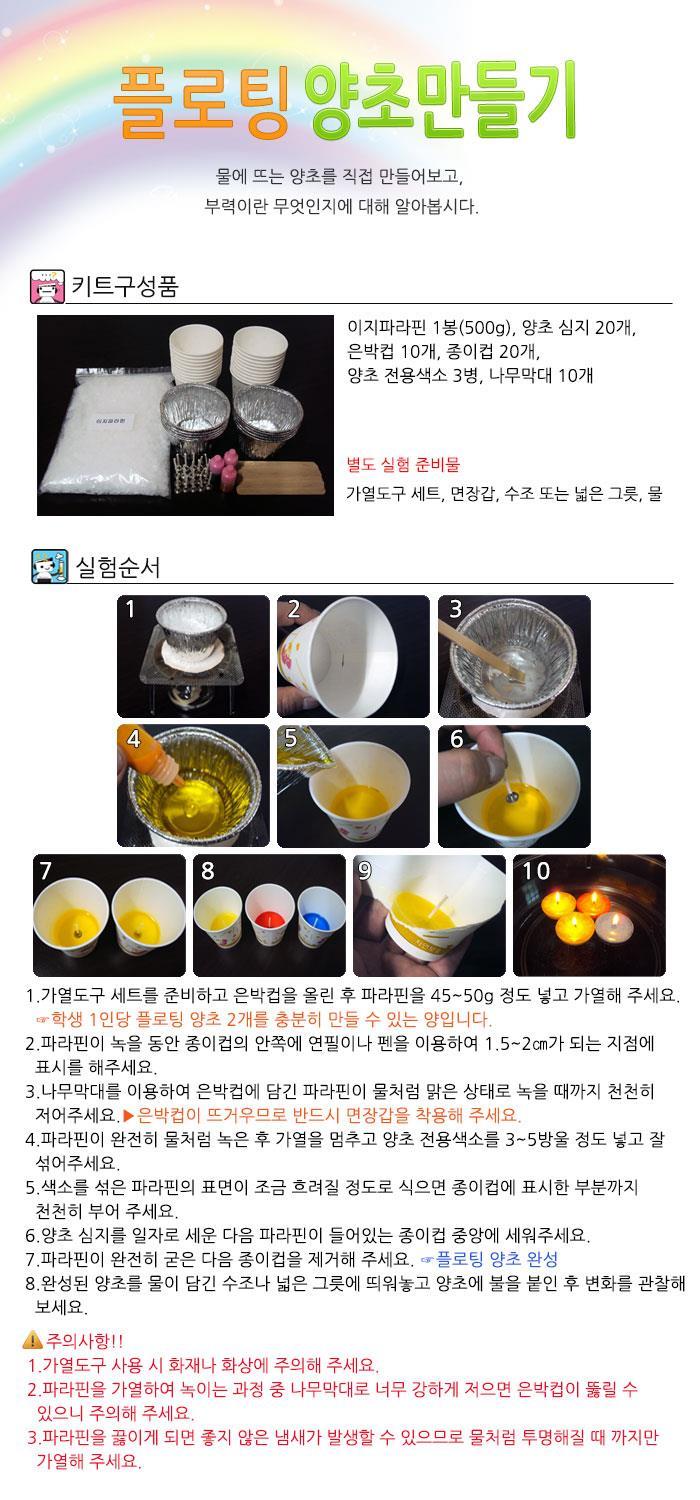 플로팅 양초만들기

물에 뜨는 양초를 직접 만들어보고,
부력이란 무엇인지에 대해 알아봅시다.

키트구성품

이지파라핀

이지파라핀 1봉(500g), 양초 심지 20개, 은박컵 10개, 종이컵 20개, 양초 전용색소 3병, 나무막대 10개

별도 실험 준비물
가열도구 세트, 면장갑, 수조 또는 넓은 그릇, 물

실험순서

1 2 3 4 5 6 7 8 9 10

1.가열도구 세트를 준비하고 은박컵을 올린 후 파라핀을 45~50g 정도 넣고 가열해 주세요.
☞학생 1인당 플로팅 양초 2개를 충분히 만들 수 있는 양입니다.
2.파라핀이 녹을 동안 종이컵의 안쪽에 연필이나 펜을 이용하여 1.5~2㎝가 되는 지점에 표시를 해주세요.
3.나무막대를 이용하여 은박컵에 담긴 파라핀이 물처럼 맑은 상태로 녹을 때까지 천천히 저어주세요.▶은박컵이 뜨거우므로 반드시 면장갑을 착용해 주세요.
4.파라핀이 완전히 물처럼 녹은 후 가열을 멈추고 양초 전용색소를 3~5방울 정도 넣고 잘 섞어주세요.
5.색소를 섞은 파라핀의 표면이 조금 흐려질 정도로 식으면 종이컵에 표시한 부분까지 천천히 부어 주세요.
6.양초 심지를 일자로 세운 다음 파라핀이 들어있는 종이컵 중앙에 세워주세요.
7.파라핀이 완전히 굳은 다음 종이컵을 제거해 주세요. ☞플로팅 양초 완성
8.완성된 양초를 물이 담긴 수조나 넓은 그릇에 띄워놓고 양초에 불을 붙인 후 변화를 관찰해 보세요.

주의사항!!
1.가열도구 사용 시 화재나 화상에 주의해 주세요.
2.파라핀을 가열하여 녹이는 과정 중 나무막대로 너무 강하게 저으면 은박컵이 뚫릴 수 있으니 주의해 주세요.
3.파라핀을 끓이게 되면 좋지 않은 냄새가 발생할 수 있으므로 물처럼 투명해질 때 까지만 가열해 주세요.