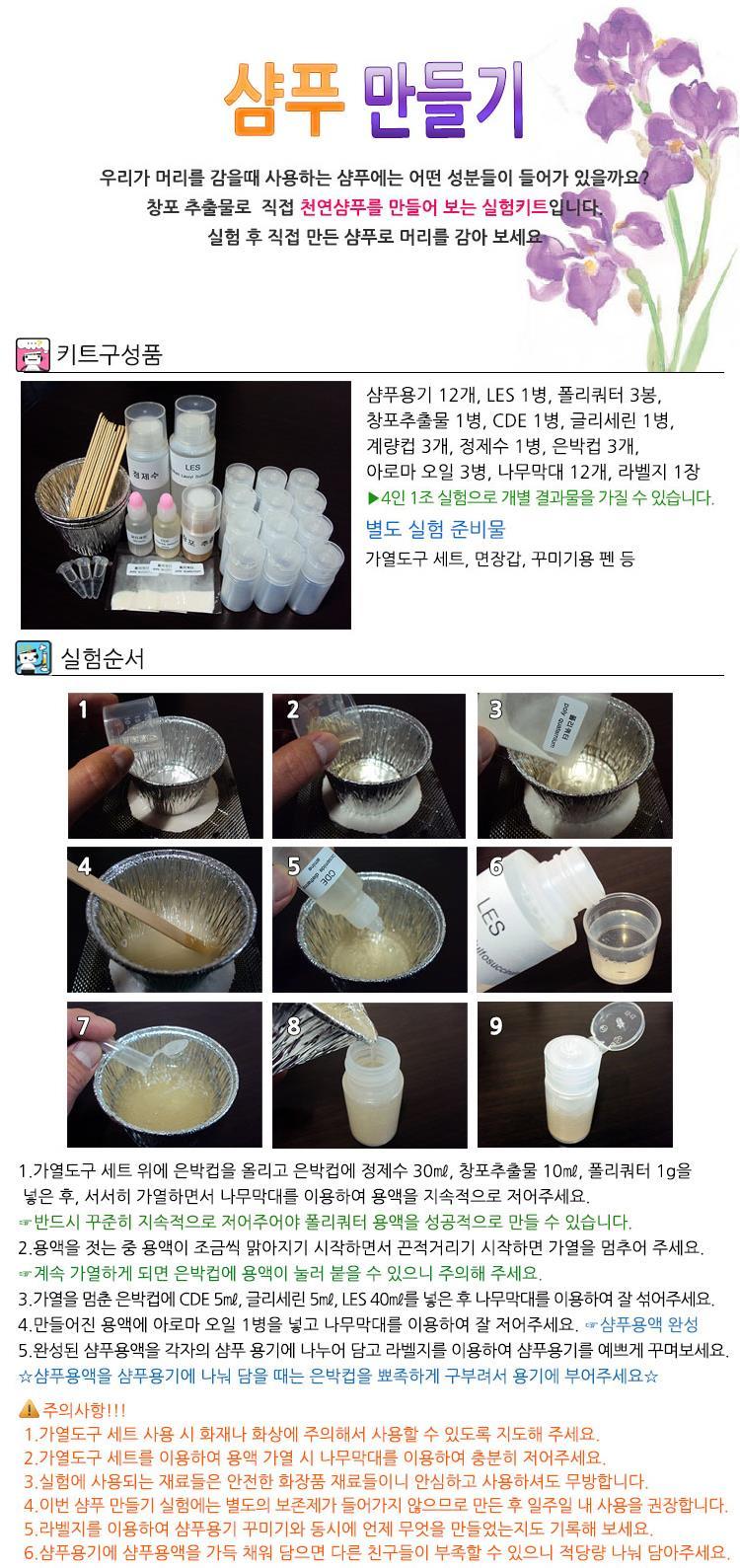 샴푸 만들기

우리가 머리를 감을때 사용하는 샴푸에는 어떤 성분들이 들어가 있을까요?
창포 추출물로 직접 천연샴푸를 만들어 보는 실험키트입니다.
실험 후 직접 만든 샴푸로 머리를 감아 보세요

키트구성품

정제수

LES

샴푸용기 12개, LES 1병, 폴리쿼터 3봉, 창포추출물 1병, CDE 1병, 글리세린 1병, 계량컵 3개, 정제수 1병, 은박컵 3개, 아로마 오일 3병, 나무막대 12개, 라벨지 1장
▶4인 1조 실험으로 개별 결과물을 가질 수 있습니다.

별도 실험 준비물
가열도구 세트, 면장갑, 꾸미기용 펜 등

실험순서

1

2

3

4

5 CDE

6 LES

7

8

9

1.가열도구 세트 위에 은박컵을 올리고 은박컵에 정제수 30㎖, 창포추출물 10㎖, 폴리쿼터 1g을 넣은 후, 서서히 가열하면서 나무막대를 이용하여 용액을 지속적으로 저어주세요.
☞반드시 꾸준히 지속적으로 저어주어야 폴리쿼터 용액을 성공적으로 만들 수 있습니다.
2.용액을 젓는 중 용액이 조금씩 맑아지기 시작하면서 끈적거리기 시작하면 가열을 멈추어 주세요.
☞계속 가열하게 되면 은박컵에 용액이 눌러 붙을 수 있으니 주의해 주세요.
3.가열을 멈춘 은박컵에 CDE 5㎖, 글리세린 5㎖, LES 40㎖를 넣은 후 나무막대를 이용하여 잘 섞어주세요.
4.만들어진 용액에 아로마 오일 1병을 넣고 나무막대를 이용하여 잘 저어주세요. ☞샴푸용액 완성
5.완성된 샴푸용액을 각자의 샴푸 용기에 나누어 담고 라벨지를 이용하여 샴푸용기를 예쁘게 꾸며보세요.
☆샴푸용액을 샴푸용기에 나눠 담을 때는 은박컵을 뾰족하게 구부려서 용기에 부어주세요☆

⚠주의사항!!!
1.가열도구 세트 사용 시 화재나 화상에 주의해서 사용할 수 있도록 지도해 주세요.
2.가열도구 세트를 이용하여 용액 가열 시 나무막대를 이용하여 충분히 저어주세요.
3.실험에 사용되는 재료들은 안전한 화장품 재료들이니 안심하고 사용하셔도 무방합니다.
4.이번 샴푸 만들기 실험에는 별도의 보존제가 들어가지 않으므로 만든 후 일주일 내 사용을 권장합니다.
5.라벨지를 이용하여 샴푸용기 꾸미기와 동시에 언제 무엇을 만들었는지도 기록해 보세요.
6.샴푸용기에 샴푸용액을 가득 채워 담으면 다른 친구들이 부족할 수 있으니 적당량 나눠 담아주세요.