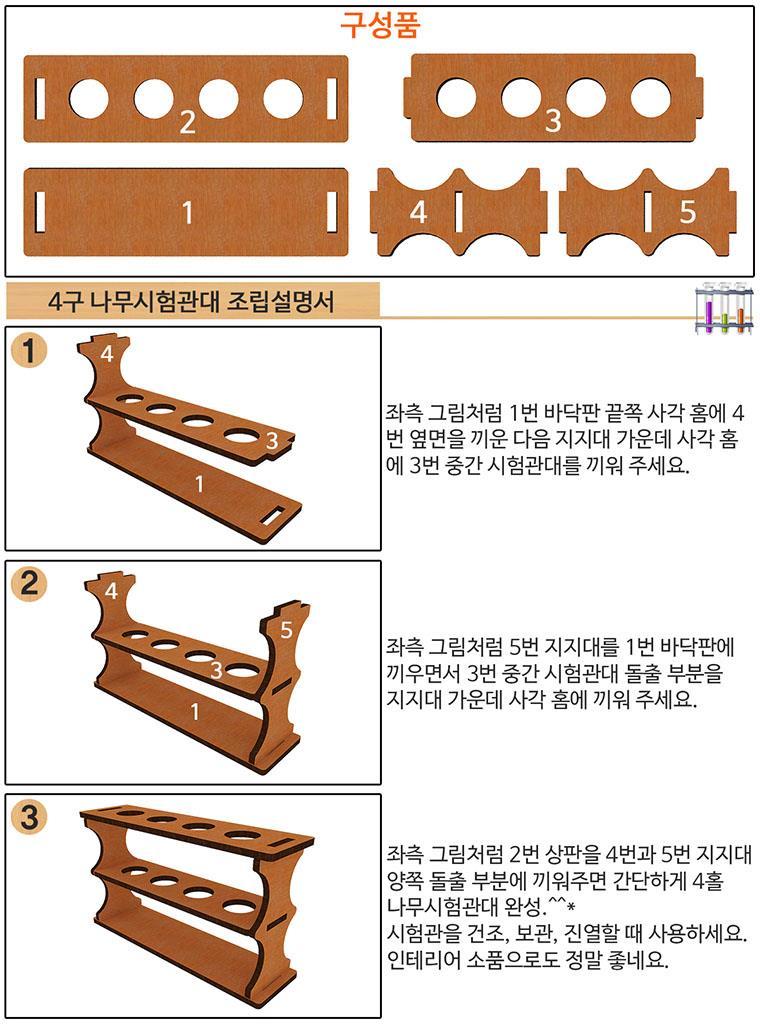 구성품

2

3

1

4

5

4구 나무시험관대 조립설명서

1

4

3

1

좌측 그림처럼 1번 바닥판 끝쪽 사각 홈에 4번 옆면을 끼운 다음 지지대 가운데 사각 홈에 3번 중간 시험관대를 끼워 주세요.

2

4

5

3

1

좌측 그림처럼 5번 지지대를 1번 바닥판에 끼우면서 3번 중간 시험관대 돌출 부분을 지지대 가운데 사각 홈에 끼워 주세요.

3

좌측 그림처럼 2번 상판을 4번과 5번 지지대 양쪽 돌출 부분에 끼워주면 간단하게 4홀 나무시험관대 완성.^^*
시험관을 건조, 보관, 진열할 때 사용하세요.
인테리어 소품으로도 정말 좋네요.