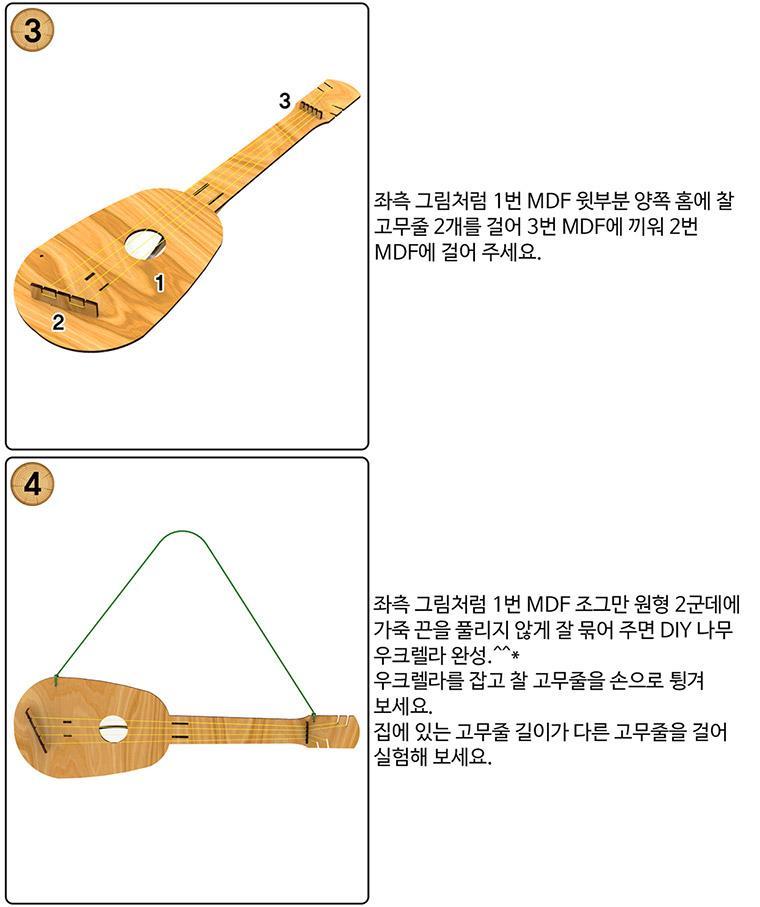 3

3

1

2

좌측 그림처럼 1번 MDF 윗부분 양쪽 홈에 찰 고무줄 2개를 걸어 3번 MDF에 끼워 2번 MDF에 걸어 주세요.

4

좌측 그림처럼 1번 MDF 조그만 원형 2군데에 가죽 끈을 풀리지 않게 잘 묶어 주면 DIY 나무 우크렐라 완성.^^*
우크렐라를 잡고 찰 고무줄을 손으로 튕겨 보세요.
집에 있는 고무줄 길이가 다른 고무줄을 걸어 실험해 보세요.