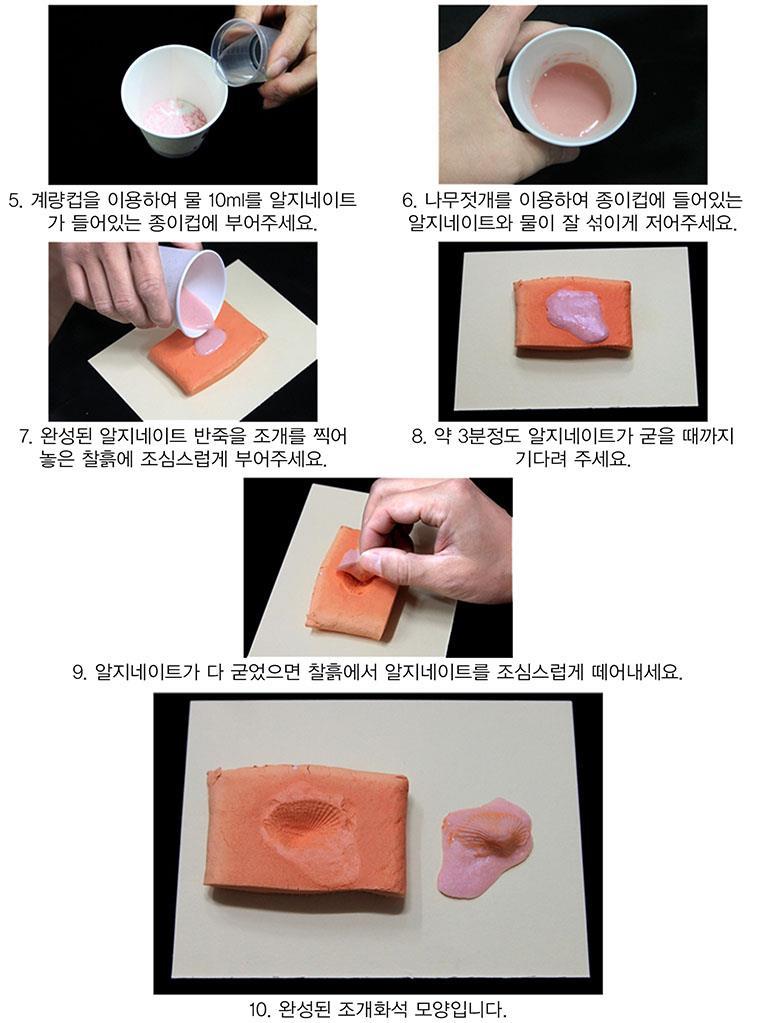 5. 계량컵을 이용하여 물 10ml를 알지네이트가 들어있는 종이컵에 부어주세요.

6. 나무젓개를 이용하여 종이컵에 들어있는 알지네이트와 물이 잘 섞이게 저어주세요.

7. 완성된 알지네이트 반죽을 조개를 찍어 놓은 찰흙에 조심스럽게 부어주세요.

8. 약 3분정도 알지네이트가 굳을 때까지 기다려 주세요.

9. 알지네이트가 다 굳었으면 찰흙에서 알지네이트를 조심스럽게 떼어내세요.

10. 완성된 조개화석 모양입니다.