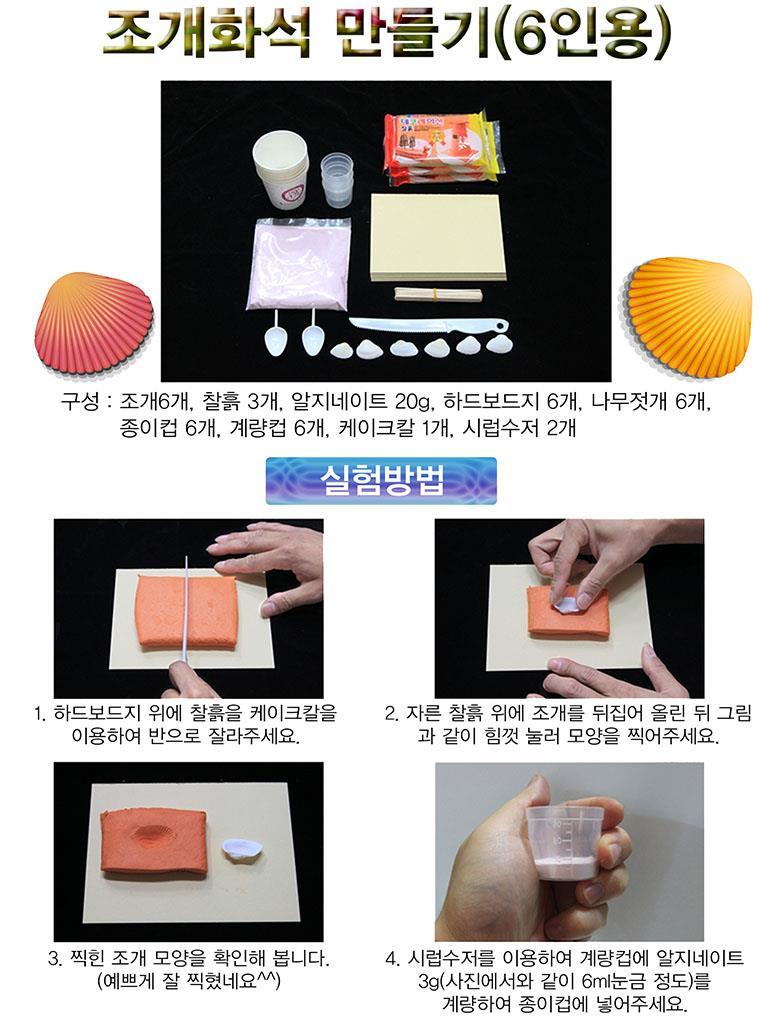 조개화석 만들기(6인용)

구성 : 조개6개, 찰흙 3개, 알지네이트 20g, 하드보드지 6개, 나무젓개 6개, 종이컵 6개, 계량컵 6개, 케이크칼 1개, 시럽수저 2개

실험방법

1. 하드보드지 위에 찰흙을 케이크칼을 이용하여 반으로 잘라주세요.

2. 자른 찰흙 위에 조개를 뒤집어 올린 뒤 그림과 같이 힘껏 눌러 모양을 찍어주세요.

3. 찍힌 조개 모양을 확인해 봅니다. (예쁘게 잘 찍혔네요^^)

4. 시럽수저를 이용하여 계량컵에 알지네이트 3g(사진에서와 같이 6ml눈금 정도)를 계량하여 종이컵에 넣어주세요.