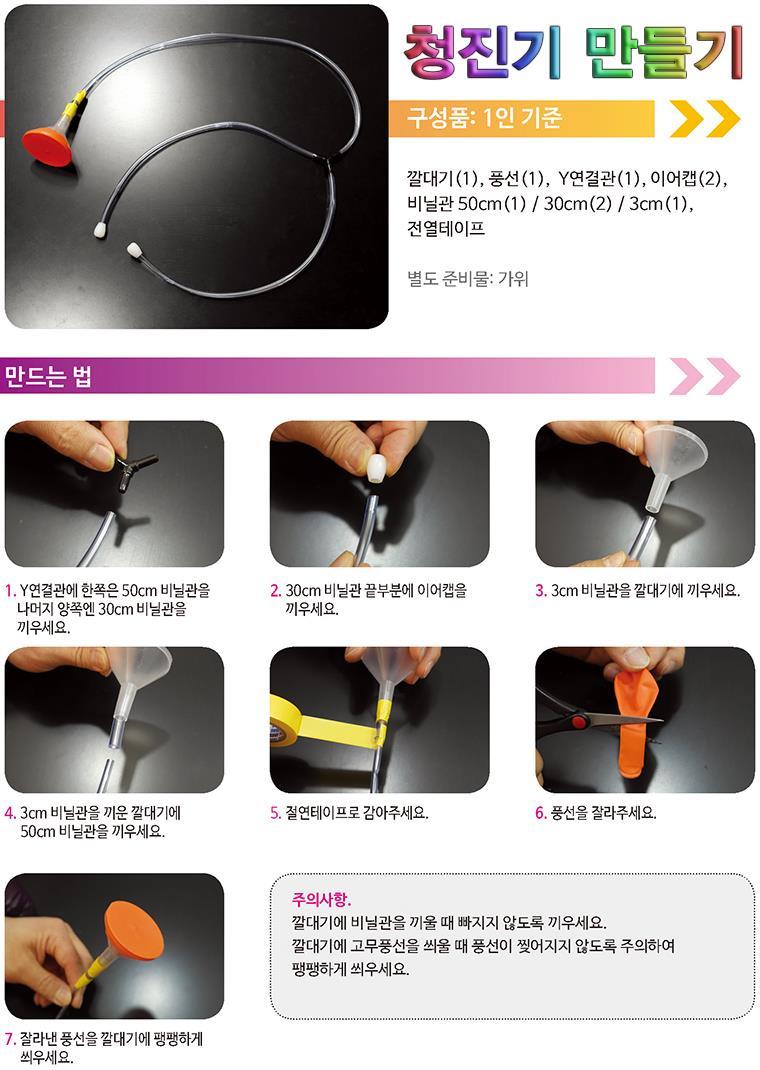 청진기 만들기

구성품: 1인 기준

깔대기(1), 풍선(1), Y연결관(1), 이어캡(2), 비닐관 50cm(1) / 30cm(2) / 3cm(1), 전열테이프

별도 준비물: 가위

만드는 법

1. Y연결관에 한쪽은 50cm 비닐관을 나머지 양쪽엔 30cm 비닐관을 끼우세요.

2. 30cm 비닐관 끝부분에 이어캡을 끼우세요.

3. 3cm 비닐관을 깔대기에 끼우세요.

4. 3cm 비닐관을 끼운 깔대기에 50cm 비닐관을 끼우세요.

5. 절연테이프로 감아주세요.

6. 풍선을 잘라주세요.

7. 잘라낸 풍선을 깔대기에 팽팽하게 씌우세요.

주의사항.
깔대기에 비닐관을 끼울 때 빠지지 않도록 끼우세요.
깔대기에 고무풍선을 씌울 때 풍선이 찢어지지 않도록 주의하여 팽팽하게 씌우세요.