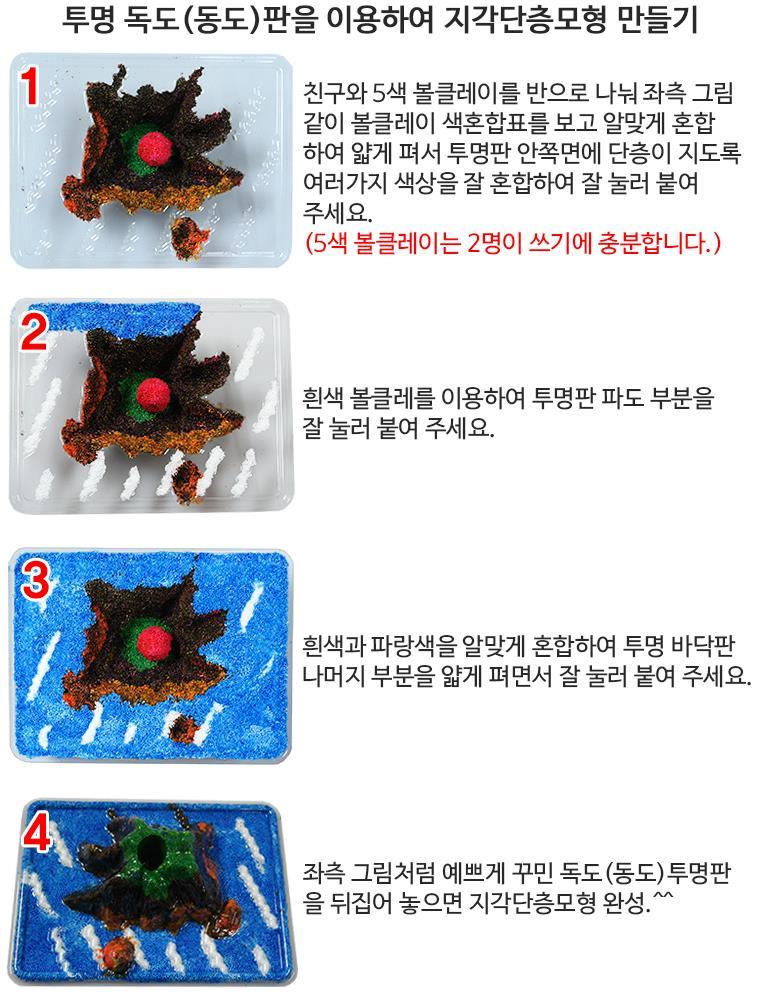 투명 독도(동도)판을 이용하여 지각단층모형 만들기

1

친구와 5색 볼클레이를 반으로 나눠 좌측 그림 같이 볼클레이 색혼합표를 보고 알맞게 혼합하여 얇게 펴서 투명판 안쪽면에 단층이 지도록 여러가지 색상을 잘 혼합하여 잘 눌러 붙여 주세요.
(5색 볼클레이는 2명이 쓰기에 충분합니다.)

2

흰색 볼클레를 이용하여 투명판 파도 부분을 잘 눌러 붙여 주세요.

3

흰색과 파랑색을 알맞게 혼합하여 투명 바닥판 나머지 부분을 얇게 펴면서 잘 눌러 붙여 주세요.

4

좌측 그림처럼 예쁘게 꾸민 독도(동도)투명판을 뒤집어 놓으면 지각단층모형 완성.^^