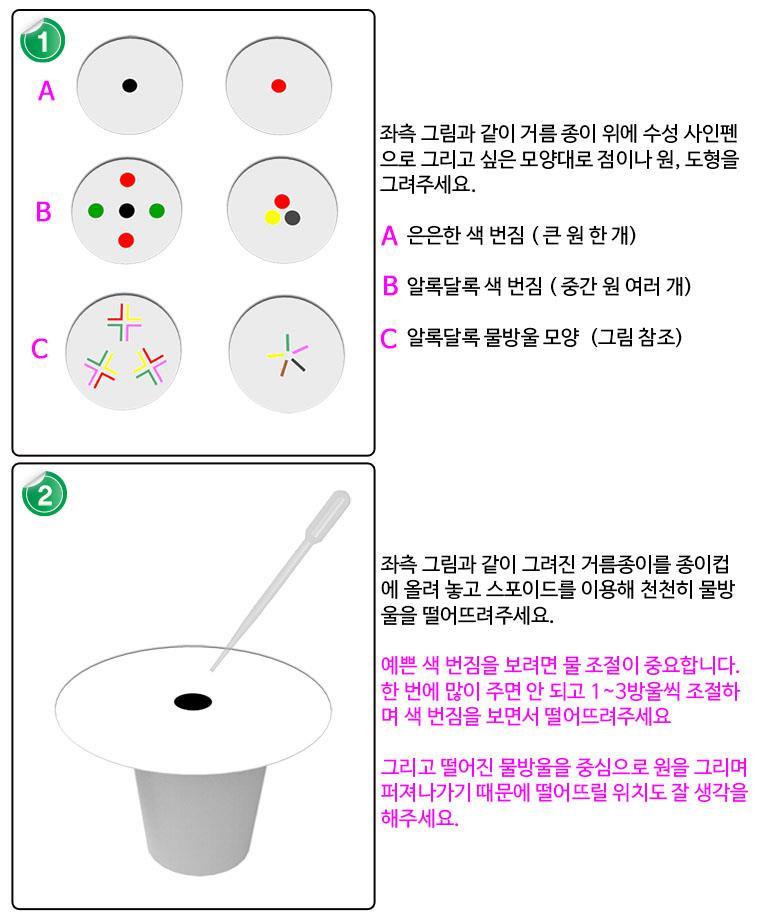 1

A

B

C

좌측 그림과 같이 거름 종이 위에 수성 사인펜으로 그리고 싶은 모양대로 점이나 원, 도형을 그려주세요.

A 은은한 색 번짐 ( 큰 원 한 개)

B 알록달록 색 번짐 ( 중간 원 여러 개)

C 알록달록 물방울 모양 (그림 참조)

2

좌측 그림과 같이 그려진 거름종이를 종이컵에 올려 놓고 스포이드를 이용해 천천히 물방울을 떨어뜨려주세요.

예쁜 색 번짐을 보려면 물 조절이 중요합니다. 한 번에 많이 주면 안 되고 1~3방울씩 조절하며 색 번짐을 보면서 떨어뜨려주세요

그리고 떨어진 물방울을 중심으로 원을 그리며 퍼져나가기 때문에 떨어뜨릴 위치도 잘 생각을 해주세요.