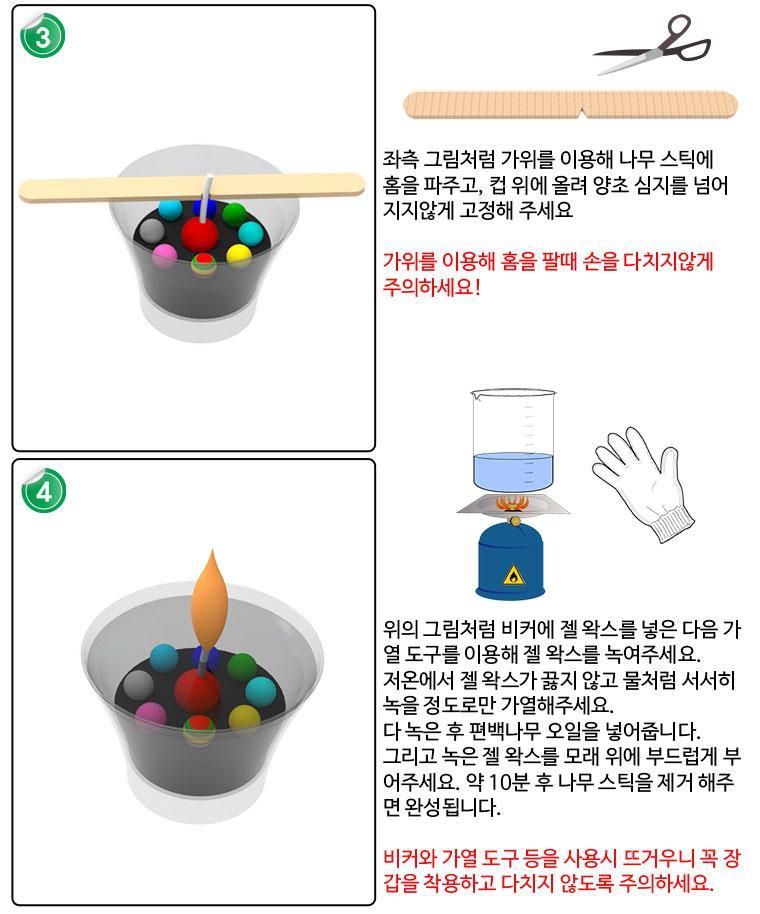 3

좌측 그림처럼 가위를 이용해 나무 스틱에 홈을 파주고, 컵 위에 올려 양초 심지를 넘어지지않게 고정해 주세요

가위를 이용해 홈을 팔때 손을 다치지않게 주의하세요!

4

위의 그림처럼 비커에 젤 왁스를 넣은 다음 가열 도구를 이용해 젤 왁스를 녹여주세요.
저온에서 젤 왁스가 끓지 않고 물처럼 서서히 녹을 정도로만 가열해주세요.
다 녹은 후 편백나무 오일을 넣어줍니다.
그리고 녹은 젤 왁스를 모래 위에 부드럽게 부어주세요. 약 10분 후 나무 스틱을 제거 해주면 완성됩니다.

비커와 가열 도구 등을 사용시 뜨거우니 꼭 장갑을 착용하고 다치지 않도록 주의하세요.