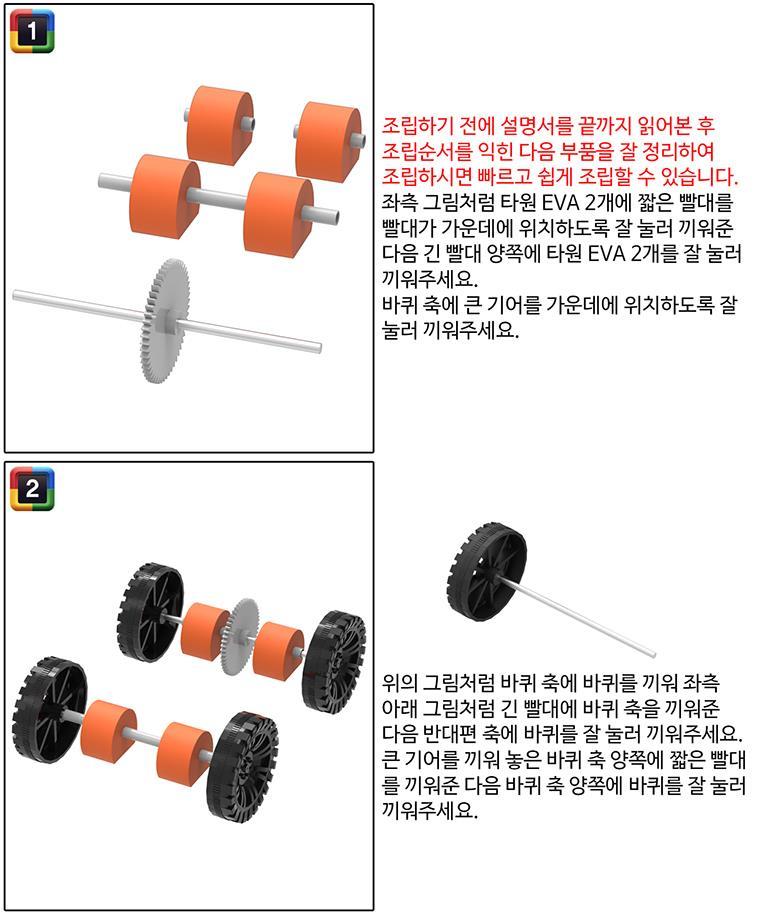 1

조립하기 전에 설명서를 끝까지 읽어본 후 조립순서를 익힌 다음 부품을 잘 정리하여 조립하시면 빠르고 쉽게 조립할 수 있습니다.
좌측 그림처럼 타원 EVA 2개에 짧은 빨대를 빨대가 가운데에 위치하도록 잘 눌러 끼워준 다음 긴 빨대 양쪽에 타원 EVA 2개를 잘 눌러 끼워주세요.
바퀴 축에 큰 기어를 가운데에 위치하도록 잘 눌러 끼워주세요.

2

위의 그림처럼 바퀴 축에 바퀴를 끼워 좌측 아래 그림처럼 긴 빨대에 바퀴 축을 끼워준 다음 반대편 축에 바퀴를 잘 눌러 끼워주세요.
큰 기어를 끼워 놓은 바퀴 축 양쪽에 짧은 빨대를 끼워준 다음 바퀴 축 양쪽에 바퀴를 잘 눌러 끼워주세요.