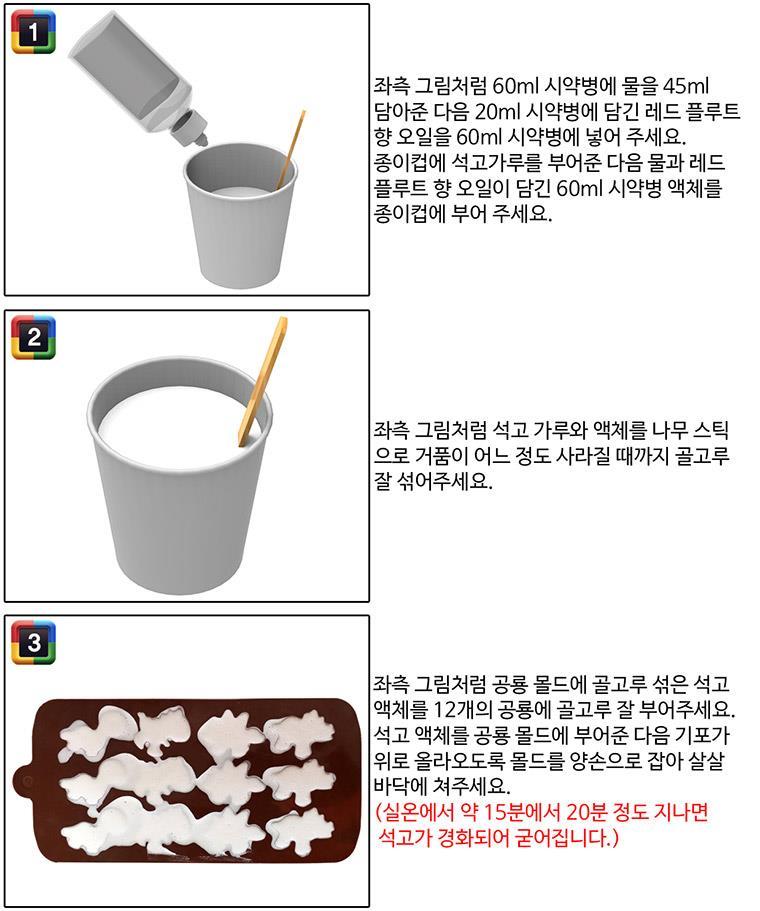 1

좌측 그림처럼 60ml 시약병에 물을 45ml 담아준 다음 20ml 시약병에 담긴 레드 플루트 향 오일을 60ml 시약병에 넣어 주세요.
종이컵에 석고가루를 부어준 다음 물과 레드 플루트 향 오일이 담긴 60ml 시약병 액체를 종이컵에 부어 주세요.

2

좌측 그림처럼 석고 가루와 액체를 나무 스틱으로 거품이 어느 정도 사라질 때까지 골고루 잘 섞어주세요.

3

좌측 그림처럼 공룡 몰드에 골고루 섞은 석고 액체를 12개의 공룡에 골고루 잘 부어주세요.
석고 액체를 공룡 몰드에 부어준 다음 기포가 위로 올라오도록 몰드를 양손으로 잡아 살살 바닥에 쳐주세요.
(실온에서 약 15분에서 20분 정도 지나면 석고가 경화되어 굳어집니다.)