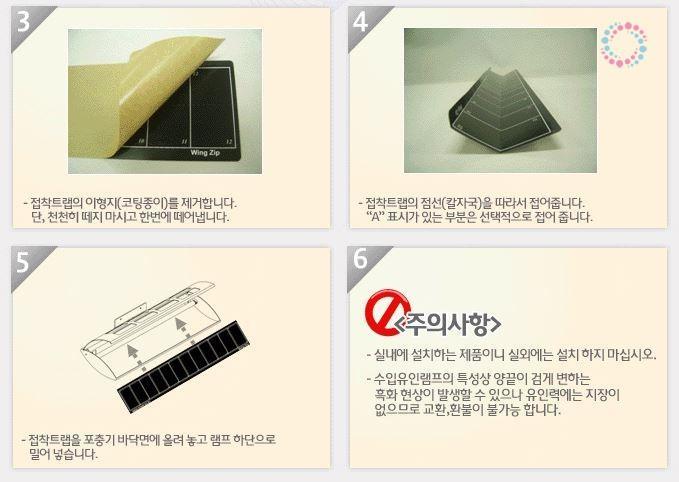 3

10 11 12
Wing Zip

- 접착트랩의 이형지(코팅종이)를 제거합니다.
단, 천천히 떼지 마시고 한번에 떼어냅니다.

4

- 접착트랩의 점선(칼자국)을 따라서 접어줍니다.
"A" 표시가 있는 부분은 선택적으로 접어 줍니다.

5

- 접착트랩을 포충기 바닥면에 올려 놓고 램프 하단으로 밀어 넣습니다.

6

<주의사항>

- 실내에 설치하는 제품이니 실외에는 설치 하지 마십시오.

- 수입유인램프의 특성상 양끝이 검게 변하는 흑화 현상이 발생할 수 있으나 유인력에는 지장이 없으므로 교환,환불이 불가능 합니다.