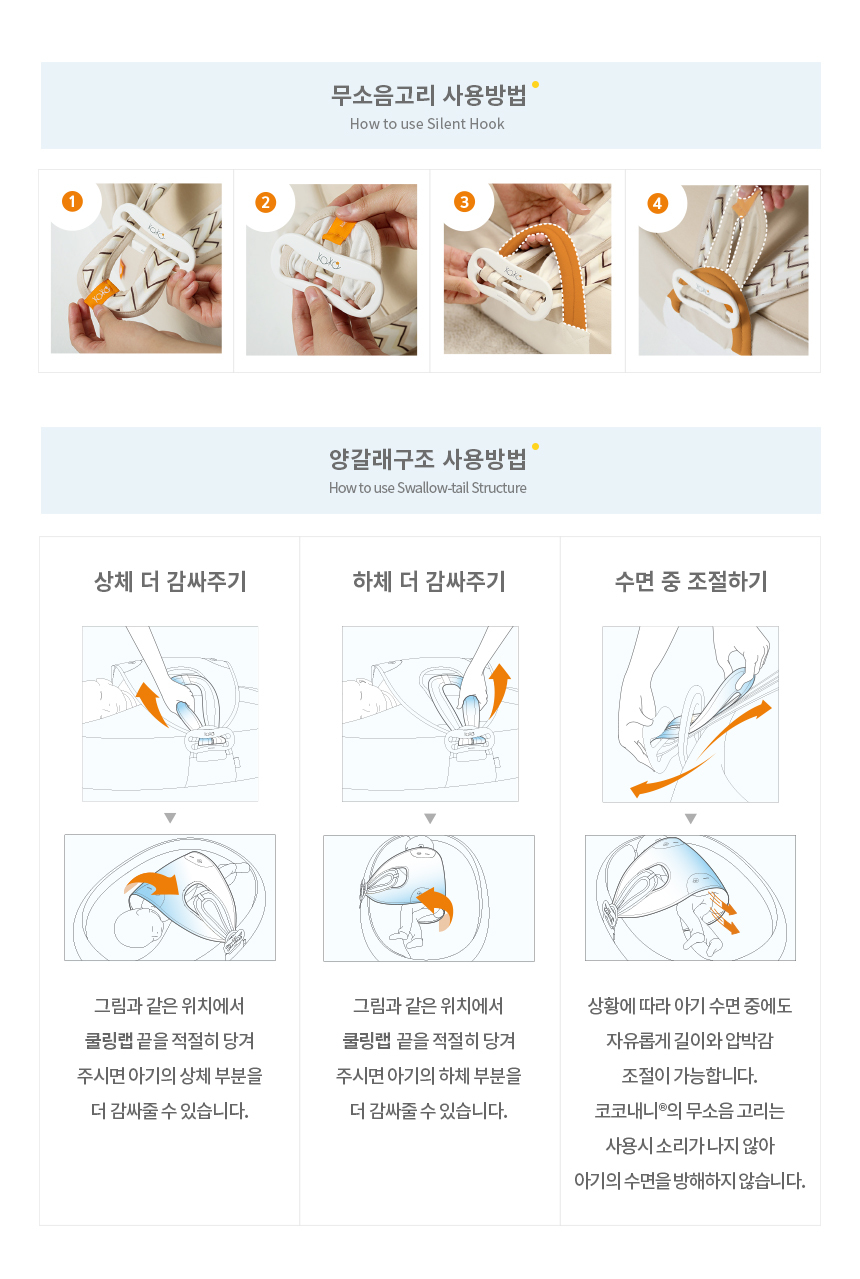 무소음고리 사용방법
How to use Silent Hook

1

2

3

4

양갈래구조 사용방법
How to use Swallow-tail Structure

상체 더 감싸주기

그림과 같은 위치에서
쿨링랩 끝을 적절히 당겨
주시면 아기의 상체 부분을
더 감싸줄 수 있습니다.

하체 더 감싸주기

그림과 같은 위치에서
쿨링랩 끝을 적절히 당겨
주시면 아기의 하체 부분을
더 감싸줄 수 있습니다.

수면 중 조절하기

상황에 따라 아기 수면 중에도
자유롭게 길이와 압박감
조절이 가능합니다.
코코내니®의 무소음 고리는
사용시 소리가 나지 않아
아기의 수면을 방해하지 않습니다.