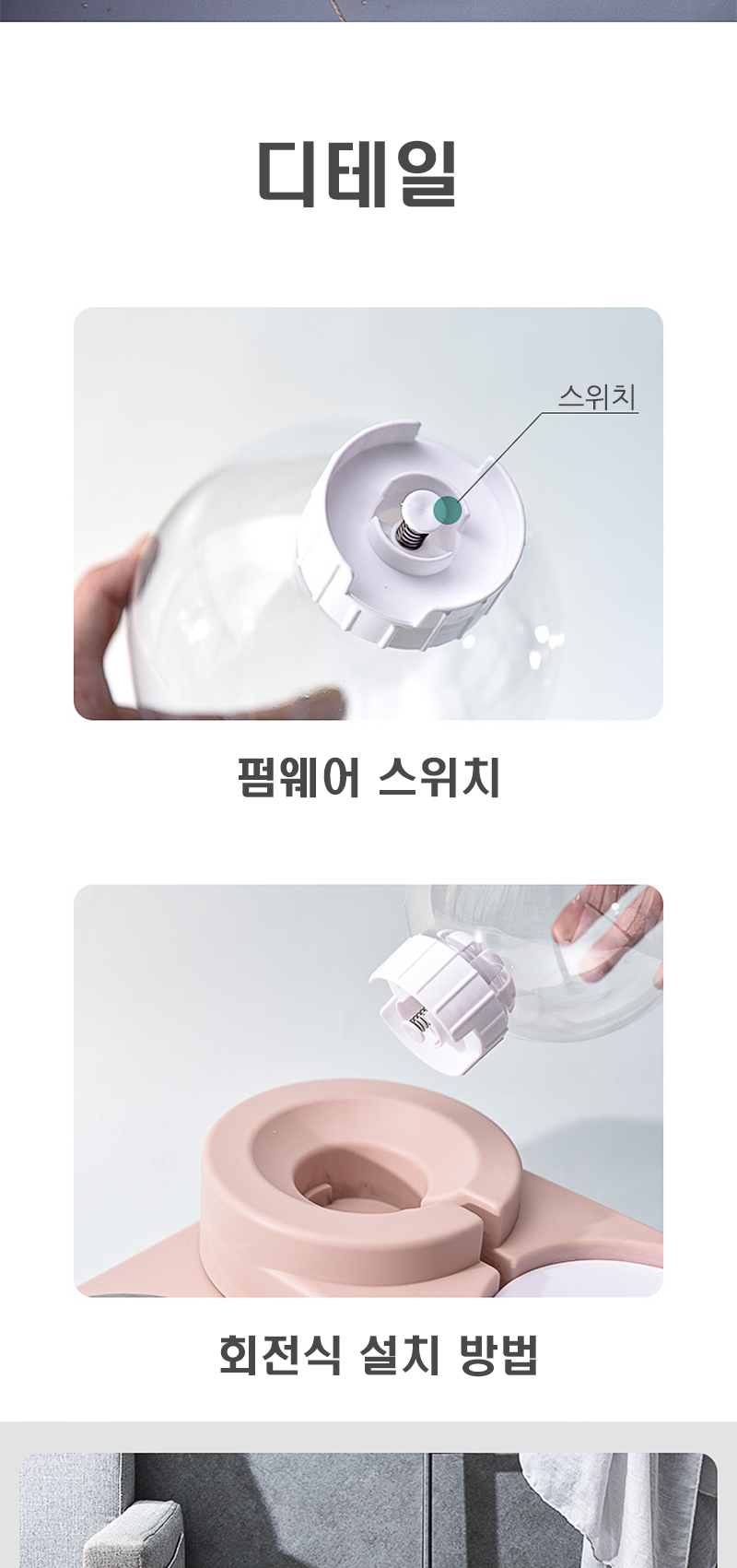 디테일

스위치

펌웨어 스위치

회전식 설치 방법