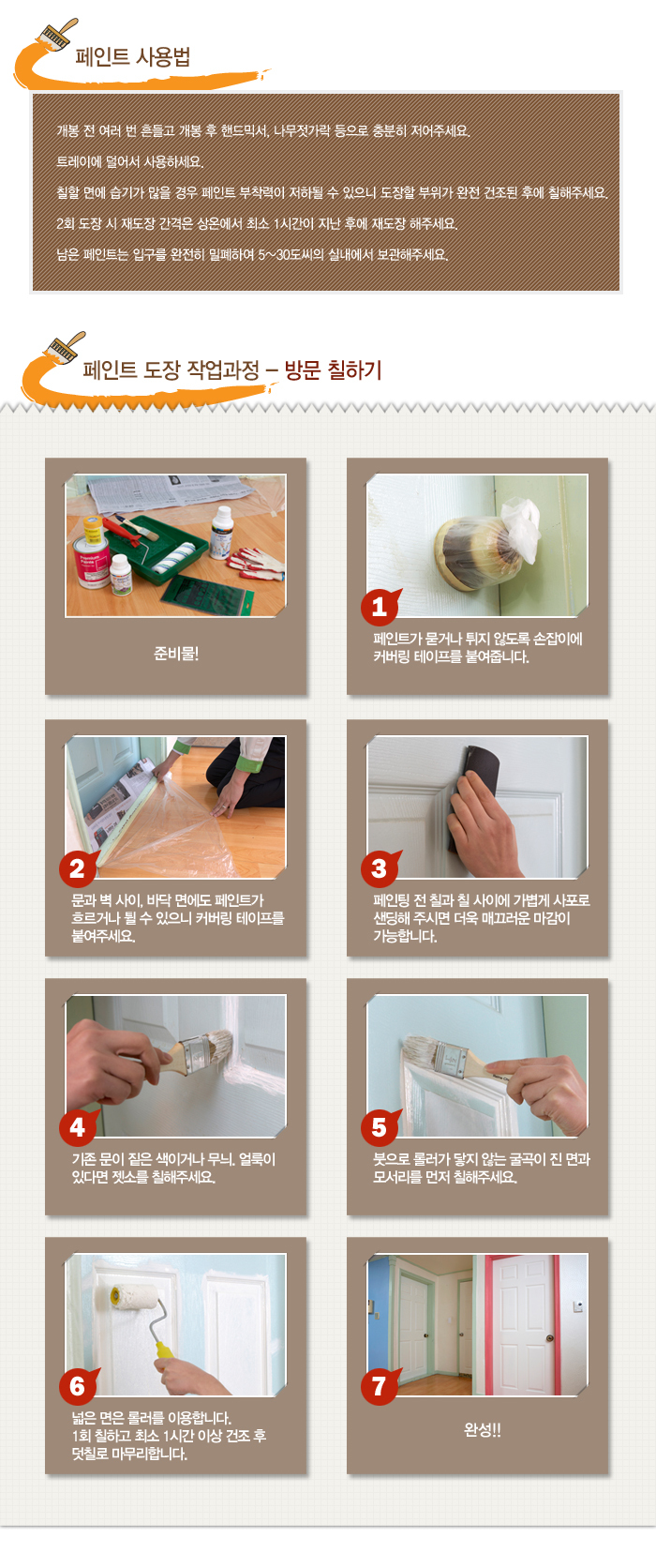 페인트 사용법

개봉 전 여러 번 흔들고 개봉 후 핸드믹서, 나무젓가락 등으로 충분히 저어주세요.

트레이에 덜어서 사용하세요.

칠할 면에 습기가 많을 경우 페인트 부착력이 저하될 수 있으니 도장할 부위가 완전 건조된 후에 칠해주세요.

2회 도장 시 재도장 간격은 상온에서 최소 1시간이 지난 후에 재도장 해주세요.

남은 페인트는 입구를 완전히 밀폐하여 5~30도씨의 실내에서 보관해주세요.

페인트 도장 작업과정 – 방문 칠하기

준비물!

1
페인트가 묻거나 튀지 않도록 손잡이에 커버링 테이프를 붙여줍니다.

2
문과 벽 사이, 바닥 면에도 페인트가 흐르거나 튈 수 있으니 커버링 테이프를 붙여주세요.

3
페인팅 전 칠과 칠 사이에 가볍게 사포로 샌딩해 주시면 더욱 매끄러운 마감이 가능합니다.

4
기존 문이 짙은 색이거나 무늬, 얼룩이 있다면 젯소를 칠해주세요.

5
붓으로 롤러가 닿지 않는 굴곡이 진 면과 모서리를 먼저 칠해주세요.

6
넓은 면은 롤러를 이용합니다.
1회 칠하고 최소 1시간 이상 건조 후 덧칠로 마무리합니다.

7
완성!!