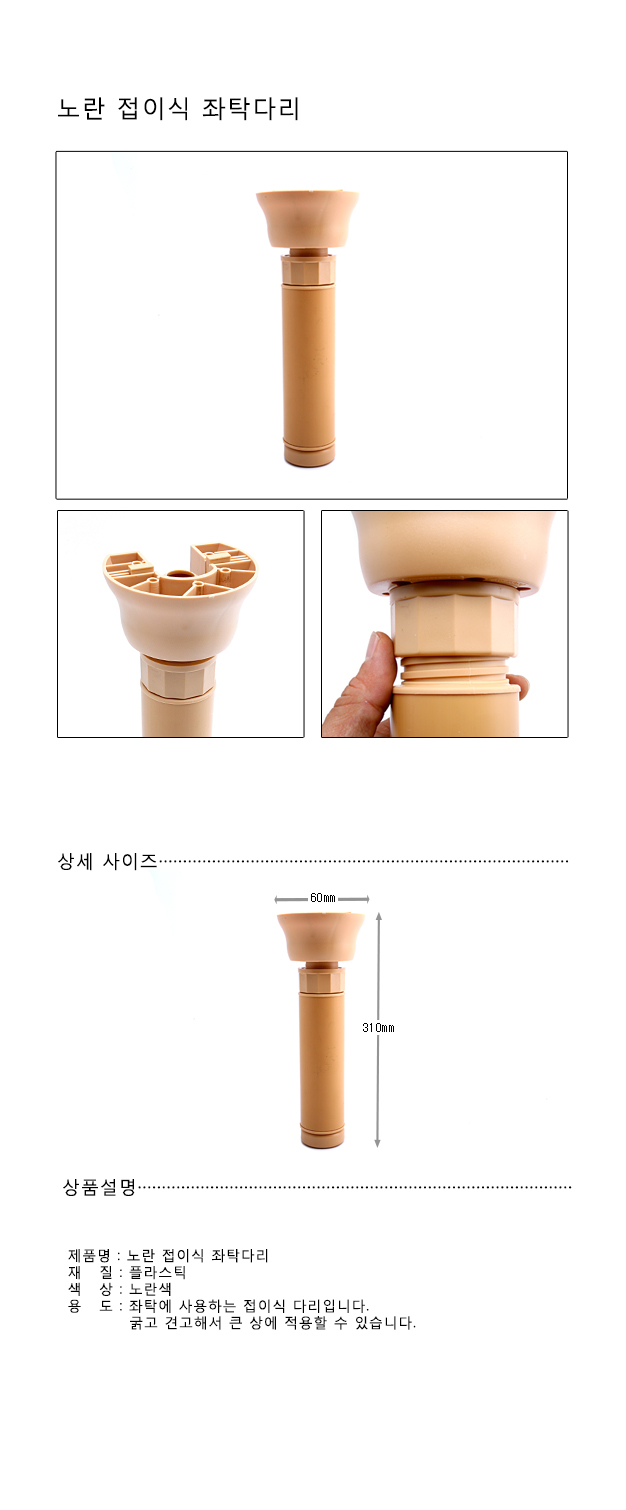 노란 접이식 좌탁다리

상세 사이즈

60mm

310mm

상품설명

제품명 : 노란 접이식 좌탁다리
재 질 : 플라스틱
색 상 : 노란색
용 도 : 좌탁에 사용하는 접이식 다리입니다.
굵고 견고해서 큰 상에 적용할 수 있습니다.