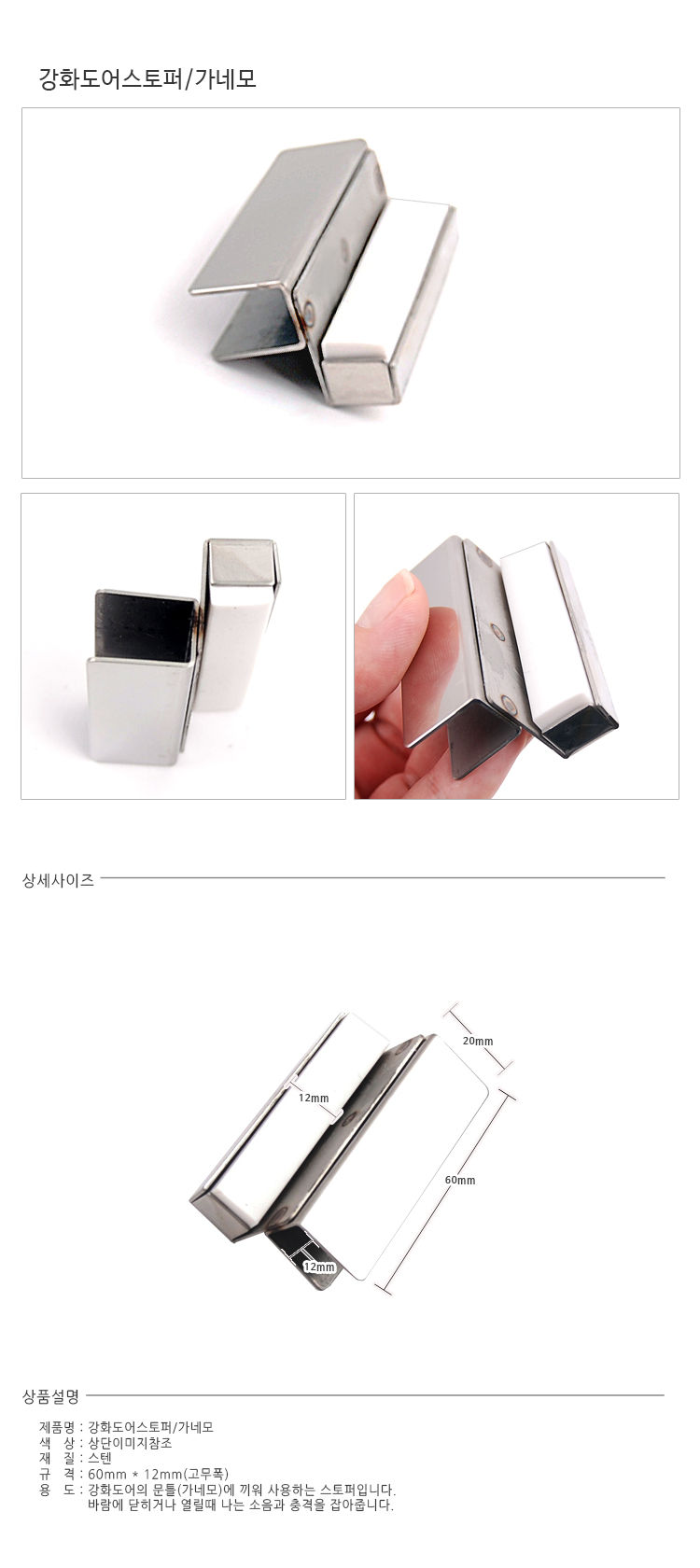 강화도어스토퍼/가네모

상세사이즈

20mm

12mm

60mm

12mm

상품설명

제품명 : 강화도어스토퍼/가네모
색 상 : 상단이미지참조
재 질 : 스텐
규 격 : 60mm * 12mm(고무폭)
용 도 : 강화도어의 문틀(가네모)에 끼워 사용하는 스토퍼입니다.
바람에 닫히거나 열릴때 나는 소음과 충격을 잡아줍니다.