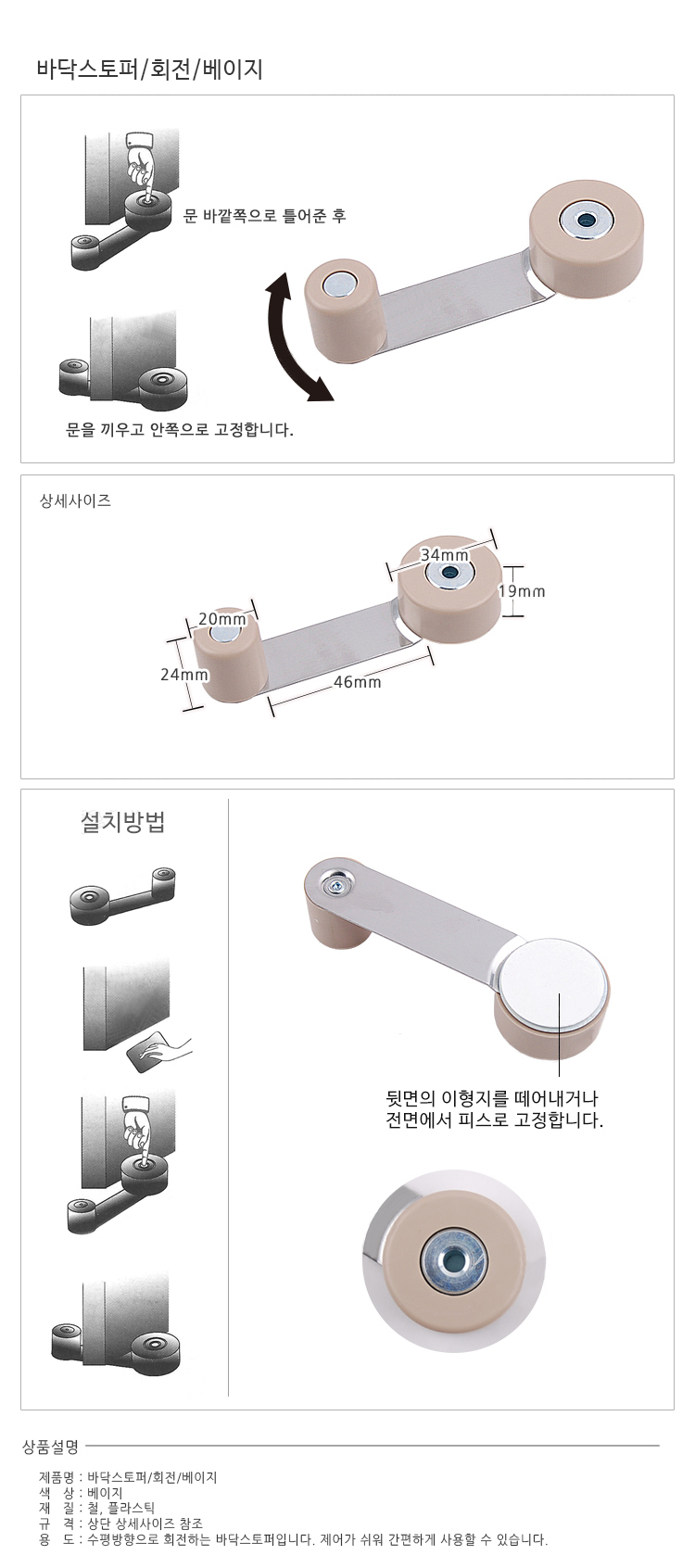 바닥스토퍼/회전/베이지

문 바깥쪽으로 틀어준 후

문을 끼우고 안쪽으로 고정합니다.

상세사이즈

34mm
19mm
20mm
24mm
46mm

설치방법

뒷면의 이형지를 떼어내거나
전면에서 피스로 고정합니다.

상품설명

제품명 : 바닥스토퍼/회전/베이지
색 상 : 베이지
재 질 : 철, 플라스틱
규 격 : 상단 상세사이즈 참조
용 도 : 수평방향으로 회전하는 바닥스토퍼입니다. 제어가 쉬워 간편하게 사용할 수 있습니다.