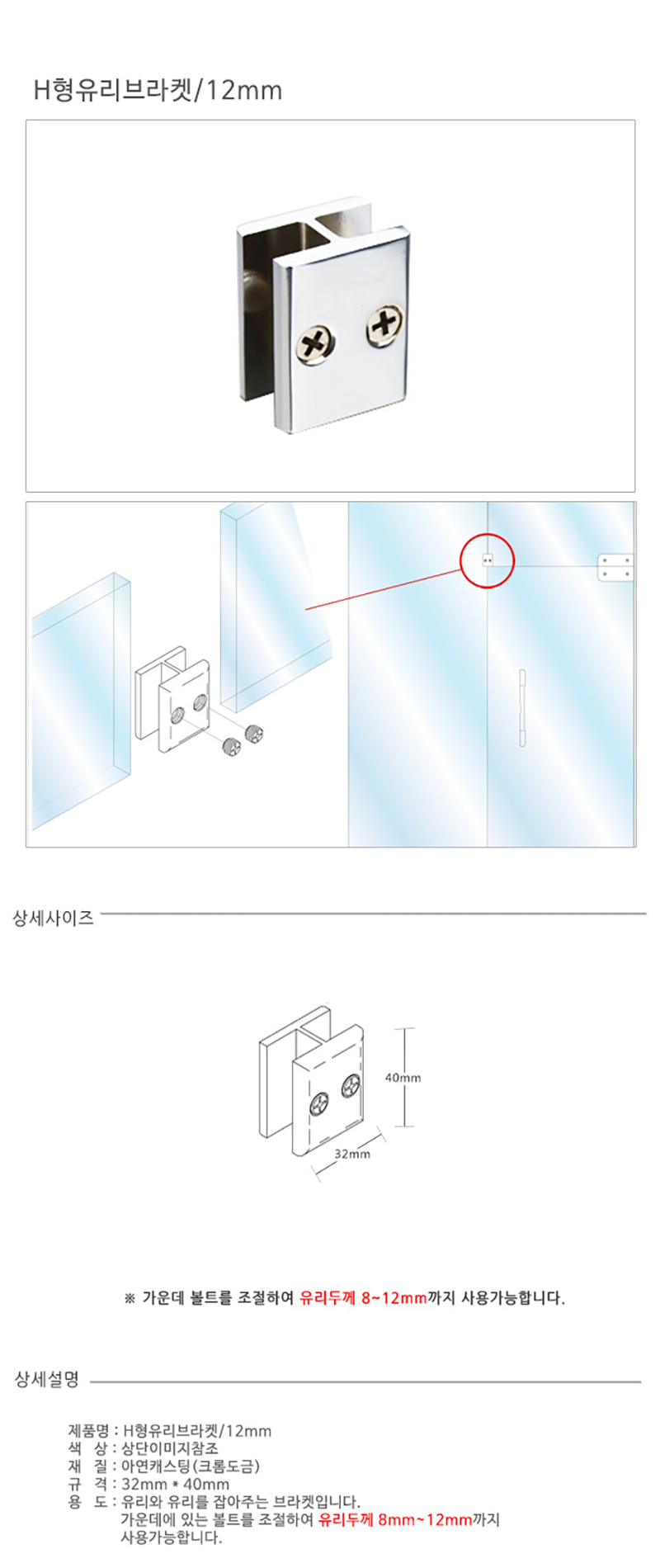 H형유리브라켓/12mm

상세사이즈

40mm

32mm

※ 가운데 볼트를 조절하여 유리두께 8~12mm까지 사용가능합니다.

상세설명

제품명 : H형유리브라켓/12mm
색 상 : 상단이미지참조
재 질 : 아연캐스팅(크롬도금)
규 격 : 32mm * 40mm
용 도 : 유리와 유리를 잡아주는 브라켓입니다.
가운데에 있는 볼트를 조절하여 유리두께 8mm~12mm까지 사용가능합니다.