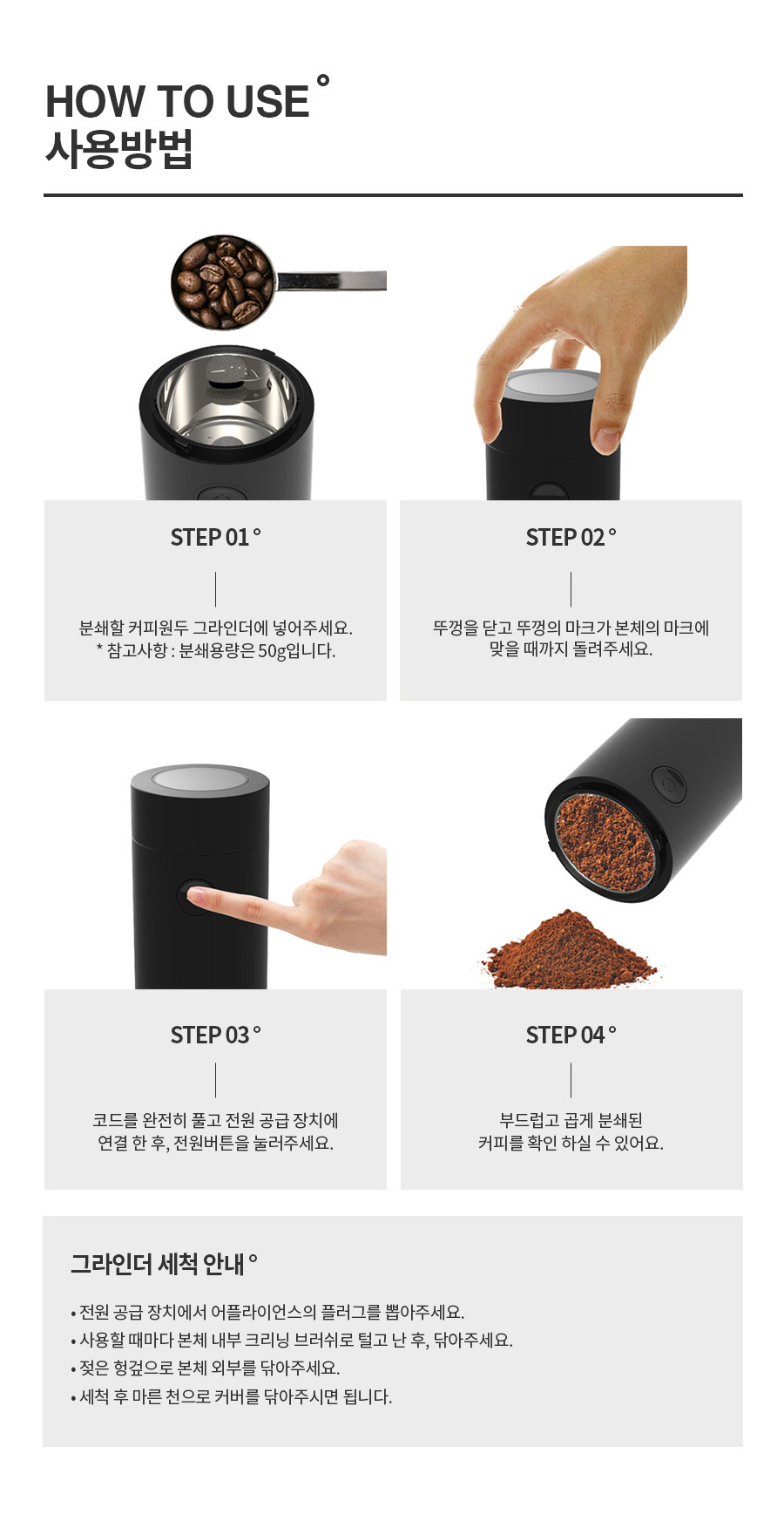 HOW TO USE °
사용방법

STEP 01 °

분쇄할 커피원두 그라인더에 넣어주세요.
* 참고사항 : 분쇄용량은 50g입니다.

STEP 02 °

뚜껑을 닫고 뚜껑의 마크가 본체의 마크에 맞을 때까지 돌려주세요.

STEP 03 °

코드를 완전히 풀고 전원 공급 장치에 연결 한 후, 전원버튼을 눌러주세요.

STEP 04 °

부드럽고 곱게 분쇄된 커피를 확인 하실 수 있어요.

그라인더 세척 안내 °

• 전원 공급 장치에서 어플라이언스의 플러그를 뽑아주세요.
• 사용할 때마다 본체 내부 크리닝 브러쉬로 털고 난 후, 닦아주세요.
• 젖은 헝겊으로 본체 외부를 닦아주세요.
• 세척 후 마른 천으로 커버를 닦아주시면 됩니다.