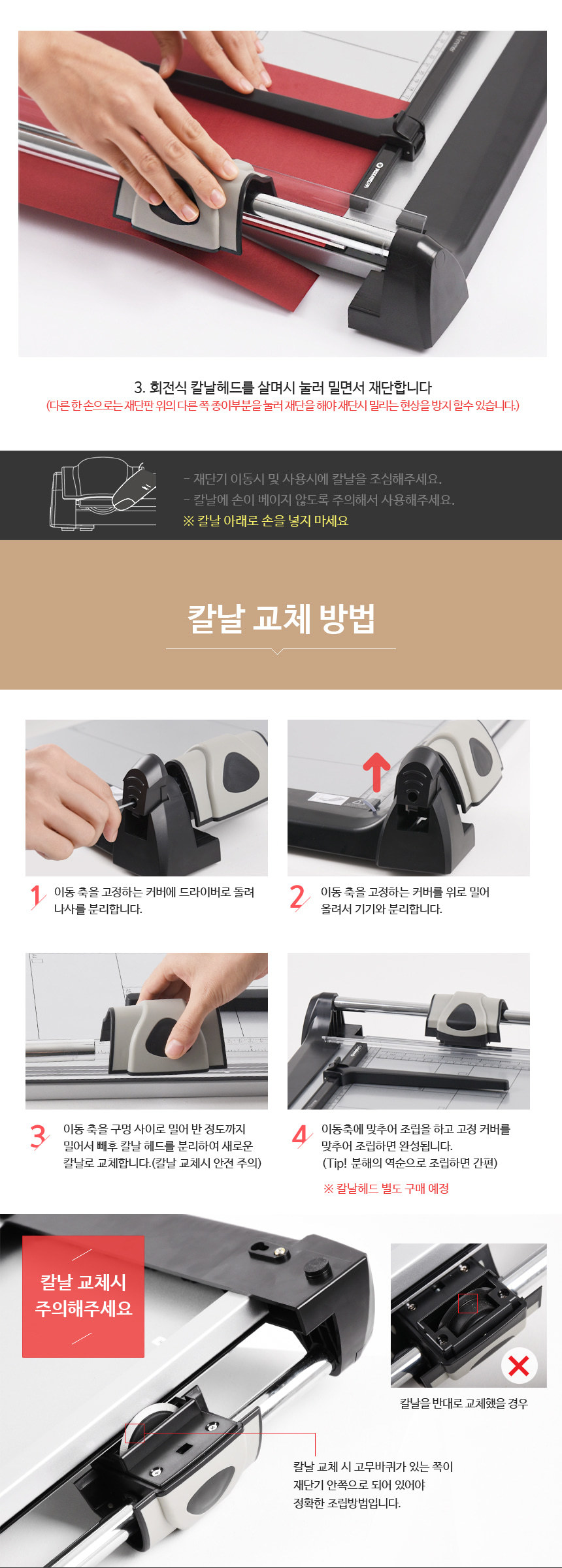 3. 회전식 칼날헤드를 살며시 눌러 밀면서 재단합니다
(다른 한 손으로는 재단판 위의 다른 쪽 종이부분을 눌러 재단을 해야 재단시 밀리는 현상을 방지 할수 있습니다.)

- 재단기 이동시 및 사용시에 칼날을 조심해주세요.
- 칼날에 손이 베이지 않도록 주의해서 사용해주세요.
※ 칼날 아래로 손을 넣지 마세요

칼날 교체 방법

1 이동 축을 고정하는 커버에 드라이버로 돌려 나사를 분리합니다.

2 이동 축을 고정하는 커버를 위로 밀어 올려서 기기와 분리합니다.

3 이동 축을 구멍 사이로 밀어 반 정도까지 밀어서 빼후 칼날 헤드를 분리하여 새로운 칼날로 교체합니다.(칼날 교체시 안전 주의)

4 이동축에 맞추어 조립을 하고 고정 커버를 맞추어 조립하면 완성됩니다.
(Tip! 분해의 역순으로 조립하면 간편)
※ 칼날헤드 별도 구매 예정

칼날 교체시 주의해주세요

칼날을 반대로 교체했을 경우

칼날 교체 시 고무바퀴가 있는 쪽이 재단기 안쪽으로 되어 있어야 정확한 조립방법입니다.