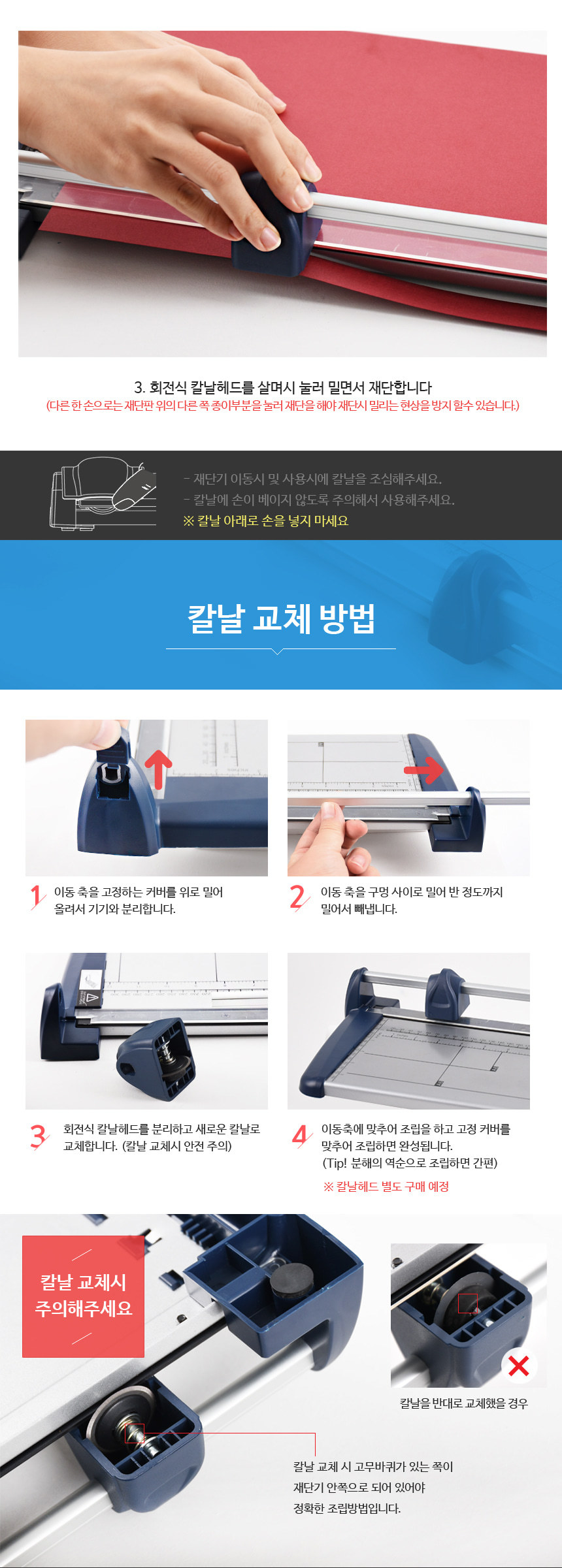 3. 회전식 칼날헤드를 살며시 눌러 밀면서 재단합니다
(다른 한 손으로는 재단판 위의 다른 쪽 종이부분을 눌러 재단을 해야 재단시 밀리는 현상을 방지 할수 있습니다.)

- 재단기 이동시 및 사용시에 칼날을 조심해주세요.
- 칼날에 손이 베이지 않도록 주의해서 사용해주세요.
※ 칼날 아래로 손을 넣지 마세요

칼날 교체 방법

1 이동 축을 고정하는 커버를 위로 밀어 올려서 기기와 분리합니다.

2 이동 축을 구멍 사이로 밀어 반 정도까지 밀어서 빼냅니다.

3 회전식 칼날헤드를 분리하고 새로운 칼날로 교체합니다. (칼날 교체시 안전 주의)

4 이동축에 맞추어 조립을 하고 고정 커버를 맞추어 조립하면 완성됩니다. (Tip! 분해의 역순으로 조립하면 간편)
※ 칼날헤드 별도 구매 예정

칼날 교체시 주의해주세요

칼날을 반대로 교체했을 경우

칼날 교체 시 고무바퀴가 있는 쪽이 재단기 안쪽으로 되어 있어야 정확한 조립방법입니다.