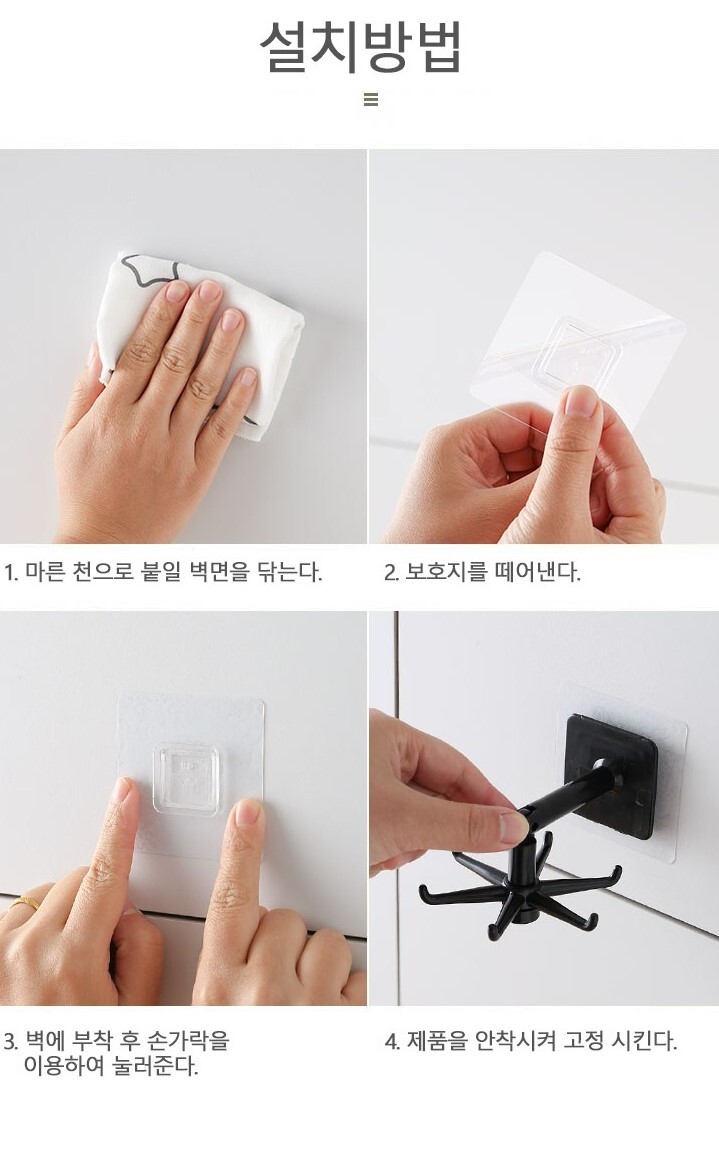 설치방법

1. 마른 천으로 붙일 벽면을 닦는다.

2. 보호지를 떼어낸다.

3. 벽에 부착 후 손가락을 이용하여 눌러준다.

4. 제품을 안착시켜 고정 시킨다.